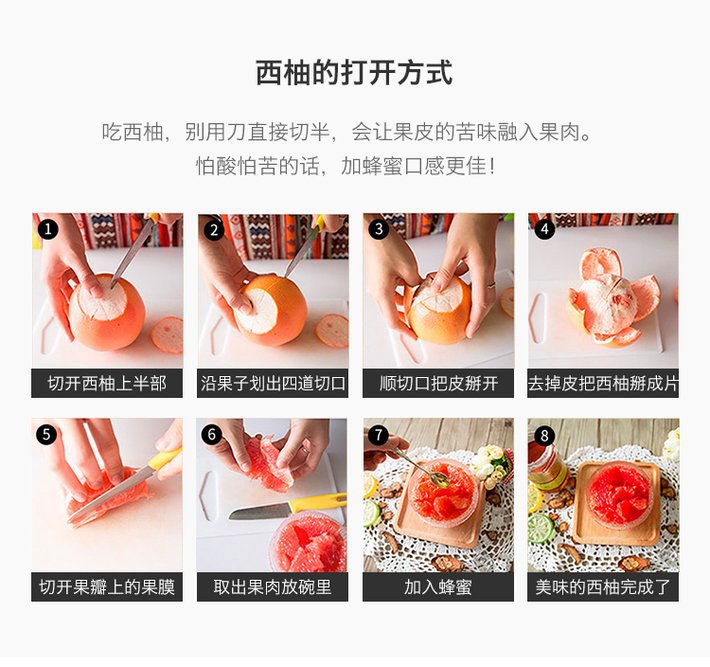 西柚的打开方式

吃西柚，别用刀直接切半，会让果皮的苦味融入果肉。
怕酸怕苦的话，加蜂蜜口感更佳！

1
切开西柚上半部

2
沿果子划出四道切口

3
顺切口把皮掰开

4
去掉皮把西柚掰成片

5
切开果瓣上的果膜

6
取出果肉放碗里

7
加入蜂蜜

8
美味的西柚完成了