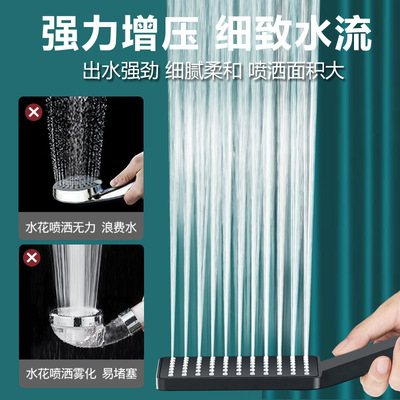 强力增压 细致水流

出水强劲 细腻柔和 喷洒面积大

水花喷洒无力 浪费水

水花喷洒雾化 易堵塞