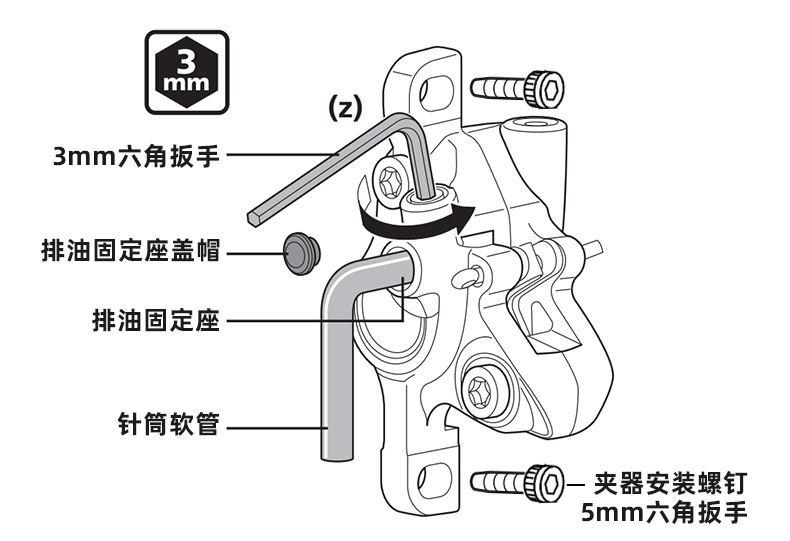 3
mm

(z)

3mm六角扳手

排油固定座盖帽

排油固定座

针筒软管

夹器安装螺钉
5mm六角扳手