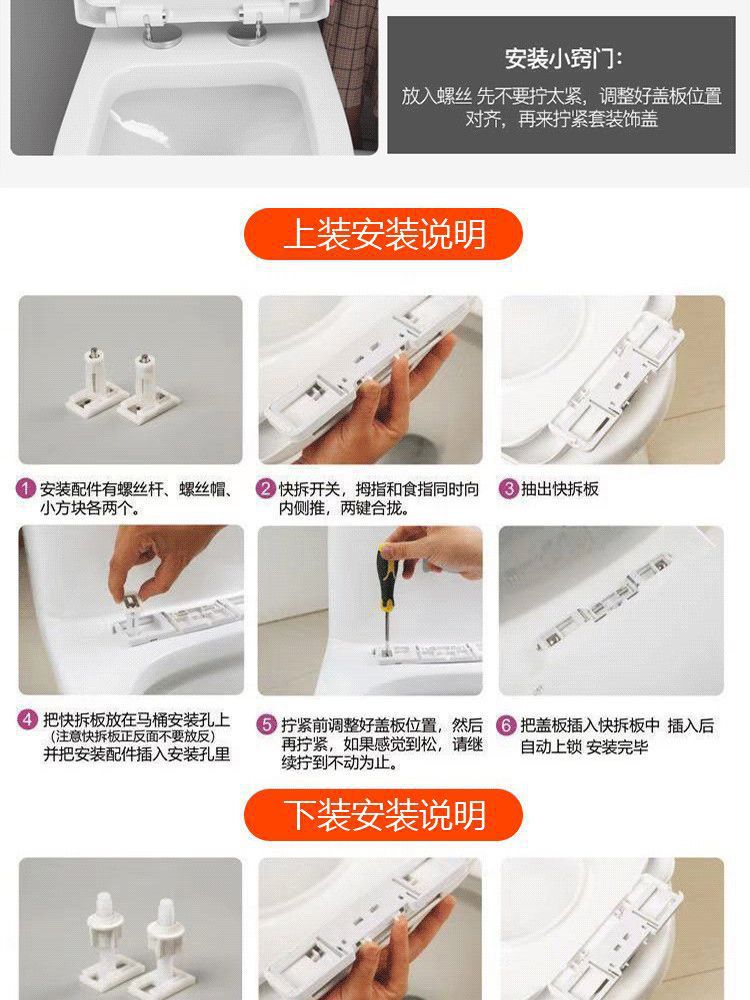 安装小窍门：

放入螺丝 先不要拧太紧，调整好盖板位置对齐，再来拧紧套装饰盖

上装安装说明

1 安装配件有螺丝杆、螺丝帽、小方块各两个。

2 快拆开关，拇指和食指同时向内侧推，两键合拢。

3 抽出快拆板

4 把快拆板放在马桶安装孔上 (注意快拆板正反面不要放反) 并把安装配件插入安装孔里

5 拧紧前调整好盖板位置，然后再拧紧，如果感觉到松，请继续拧到不动为止。

6 把盖板插入快拆板中 插入后自动上锁 安装完毕

下装安装说明