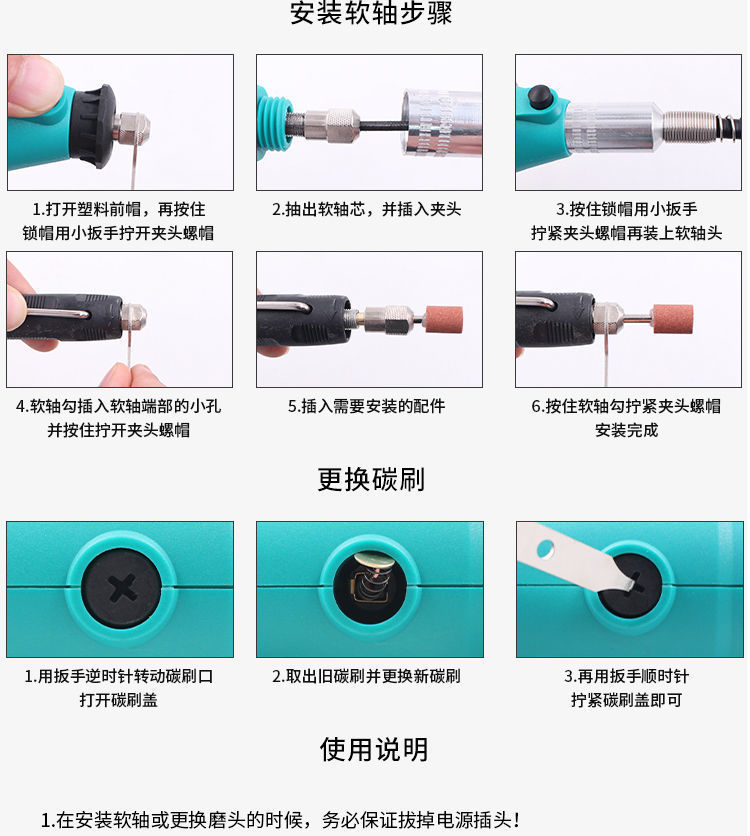 安装软轴步骤

1.打开塑料前帽，再按住锁帽用小扳手拧开夹头螺帽

2.抽出软轴芯，并插入夹头

3.按住锁帽用小扳手拧紧夹头螺帽再装上软轴头

4.软轴勾插入软轴端部的小孔并按住拧开夹头螺帽

5.插入需要安装的配件

6.按住软轴勾拧紧夹头螺帽安装完成

更换碳刷

1.用扳手逆时针转动碳刷口打开碳刷盖

2.取出旧碳刷并更换新碳刷

3.再用扳手顺时针拧紧碳刷盖即可

使用说明

1.在安装软轴或更换磨头的时候，务必保证拔掉电源插头！