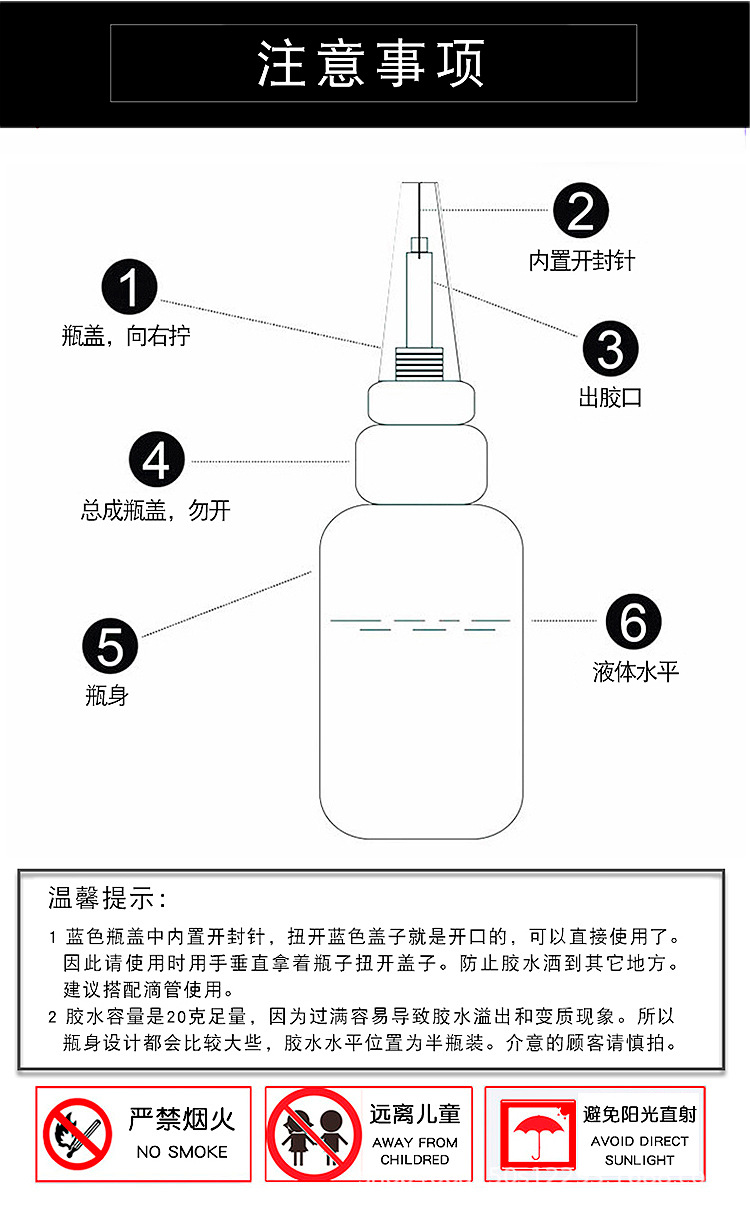 注意事项

1
瓶盖，向右拧

2
内置开封针

3
出胶口

4
总成瓶盖，勿开

5
瓶身

6
液体水平

温馨提示：

1 蓝色瓶盖中内置开封针，扭开蓝色盖子就是开口的，可以直接使用了。因此请使用时用手垂直拿着瓶子扭开盖子。防止胶水洒到其它地方。建议搭配滴管使用。

2 胶水容量是20克足量，因为过满容易导致胶水溢出和变质现象。所以瓶身设计都会比较大些，胶水水平位置为半瓶装。介意的顾客请慎拍。

严禁烟火
NO SMOKE

远离儿童
AWAY FROM
CHILDRED

避免阳光直射
AVOID DIRECT
SUNLIGHT