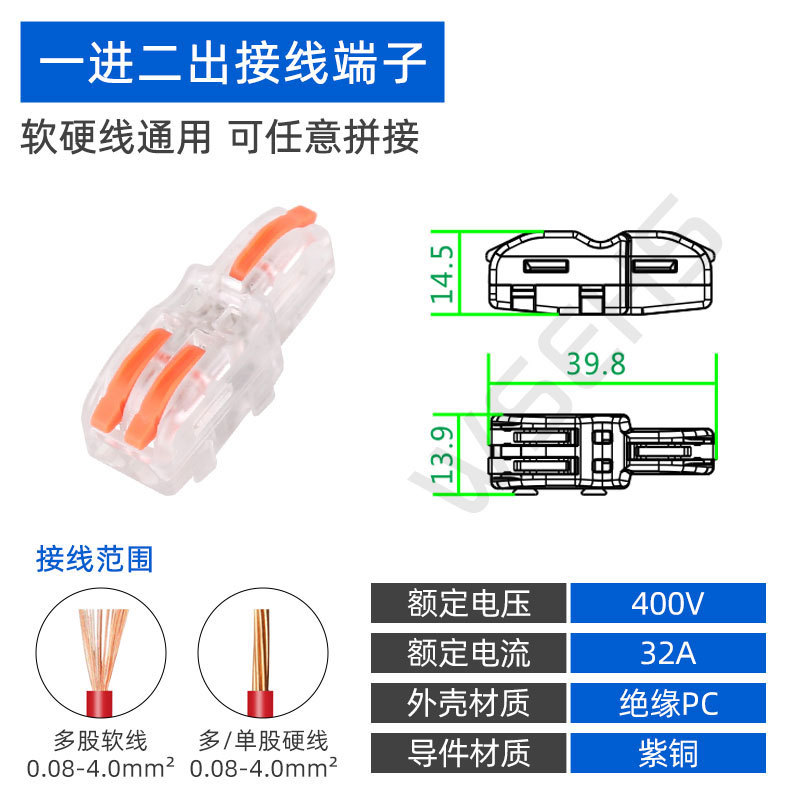 一进二出接线端子

软硬线通用 可任意拼接

14.5

39.8

13.9

接线范围

多股软线
0.08-4.0mm²

多/单股硬线
0.08-4.0mm²

| 额定电压 | 400V |
|---|---|
| 额定电流 | 32A |
| 外壳材质 | 绝缘PC |
| 导件材质 | 紫铜 |