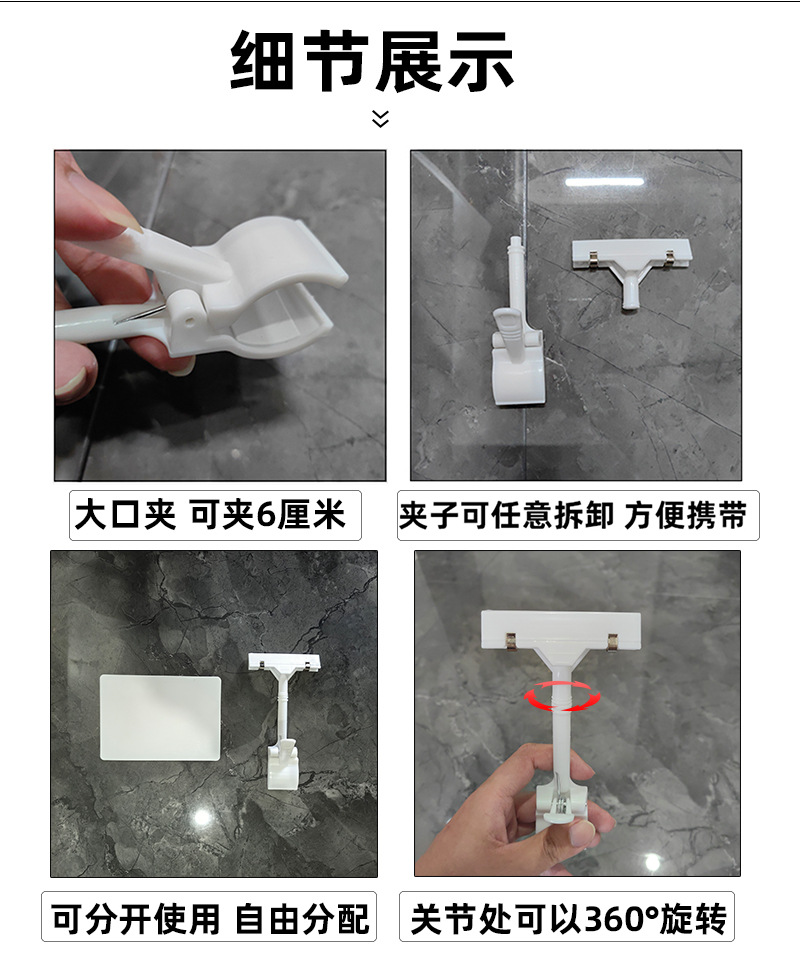 细节展示

大口夹 可夹6厘米

夹子可任意拆卸 方便携带

可分开使用 自由分配

关节处可以360°旋转