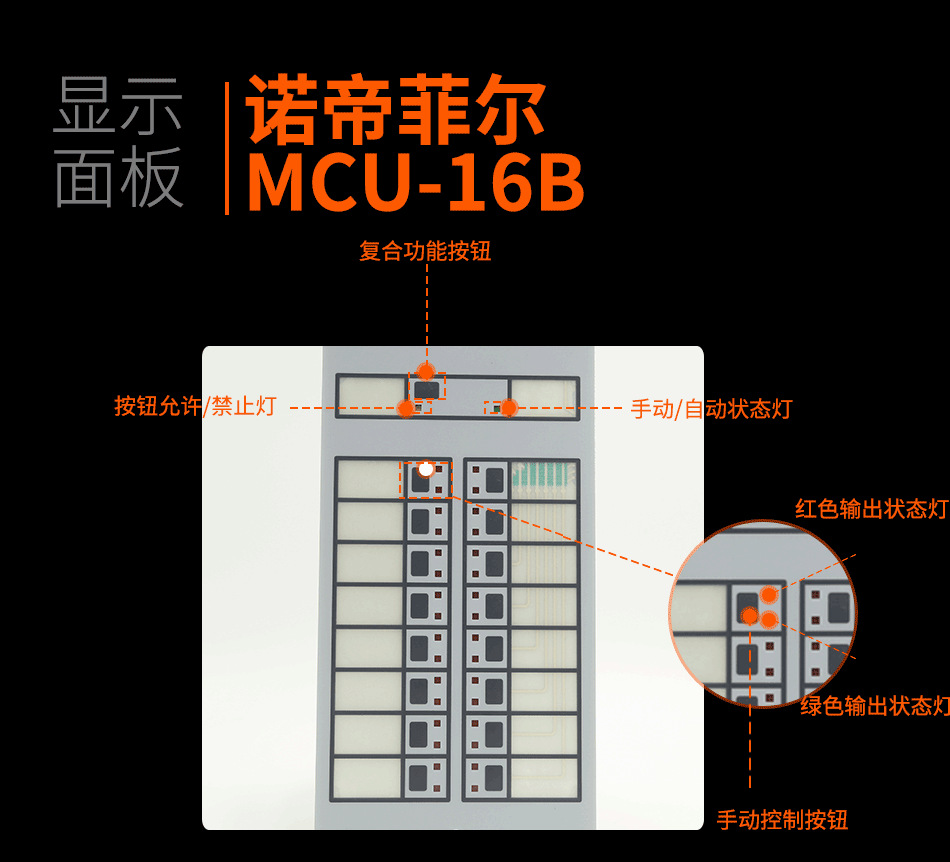 显示面板

诺帝菲尔
MCU-16B

复合功能按钮

按钮允许/禁止灯

手动/自动状态灯

红色输出状态灯

绿色输出状态灯

手动控制按钮