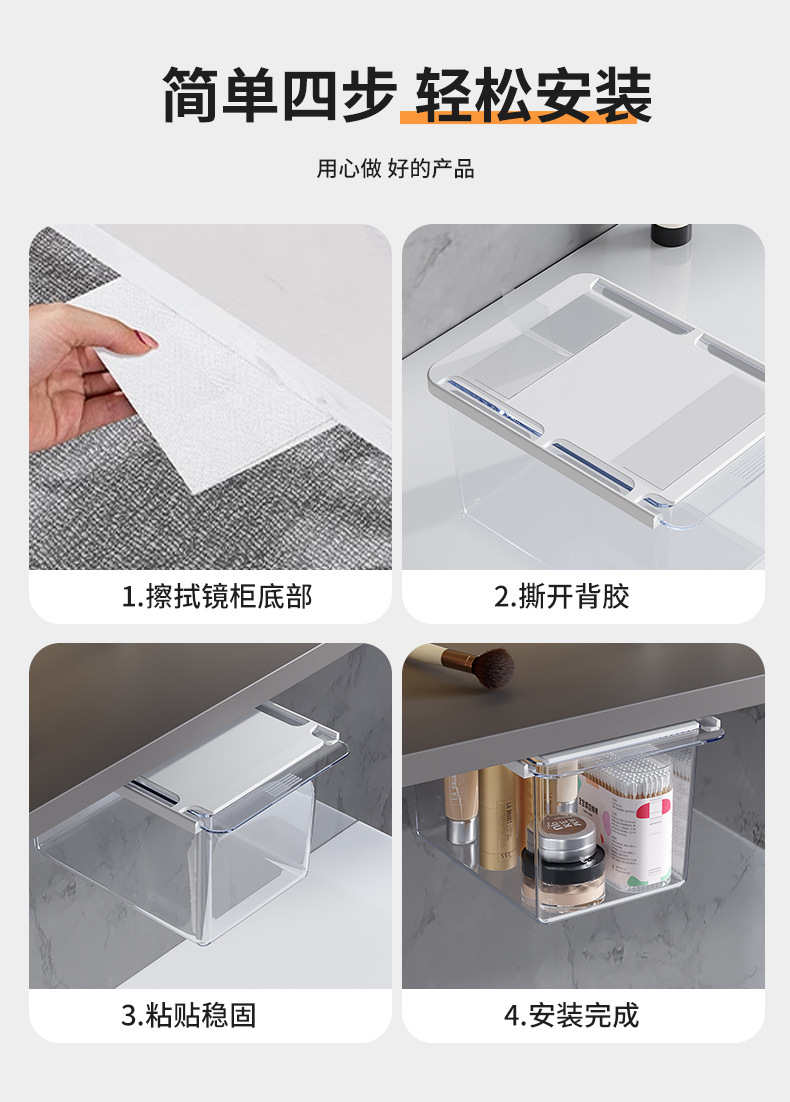 简单四步 轻松安装

用心做 好的产品

1.擦拭镜柜底部

2.撕开背胶

3.粘贴稳固

4.安装完成