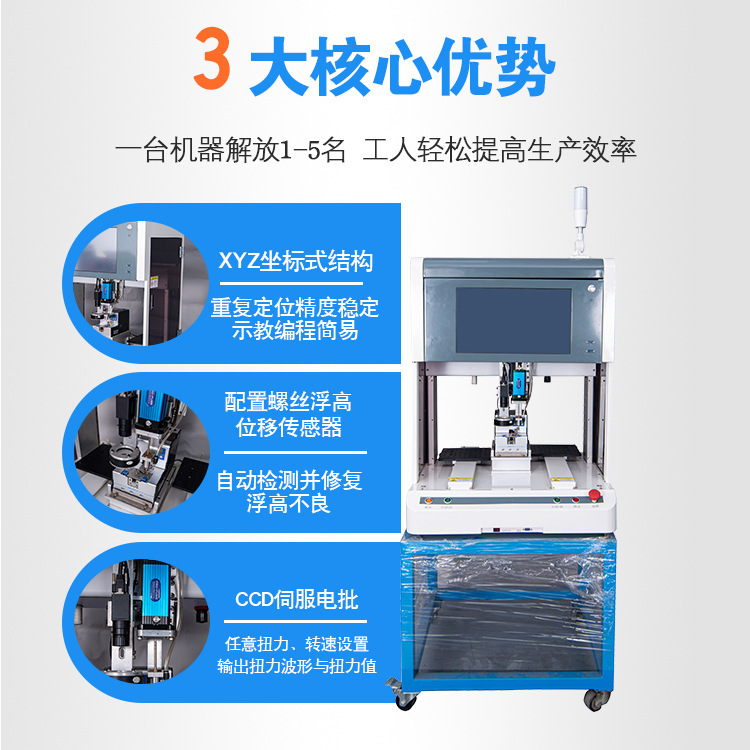 3 大核心优势

一台机器解放1-5名 工人轻松提高生产效率

XYZ坐标式结构

重复定位精度稳定
示教编程简易

配置螺丝浮高
位移传感器

自动检测并修复
浮高不良

CCD伺服电批

任意扭力、转速设置
输出扭力波形与扭力值