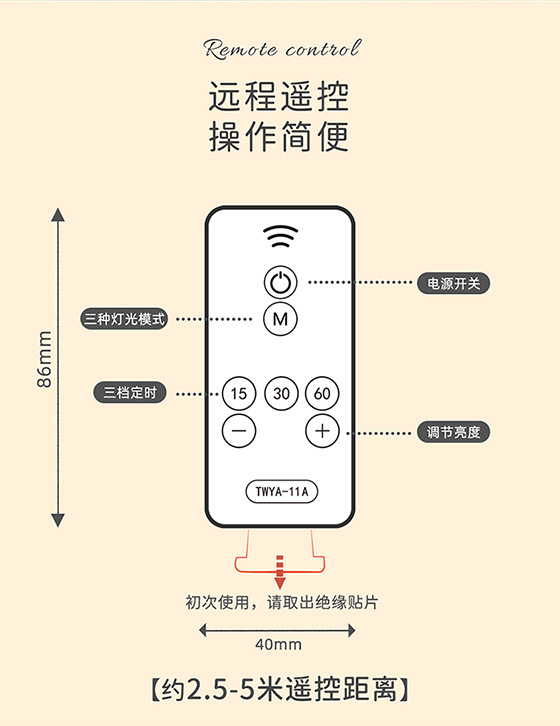 Remote control

远程遥控
操作简便

86mm

电源开关

三种灯光模式

M

三档定时

15 30 60

− +

调节亮度

TWYA-11A

初次使用，请取出绝缘贴片

40mm

【约2.5-5米遥控距离】