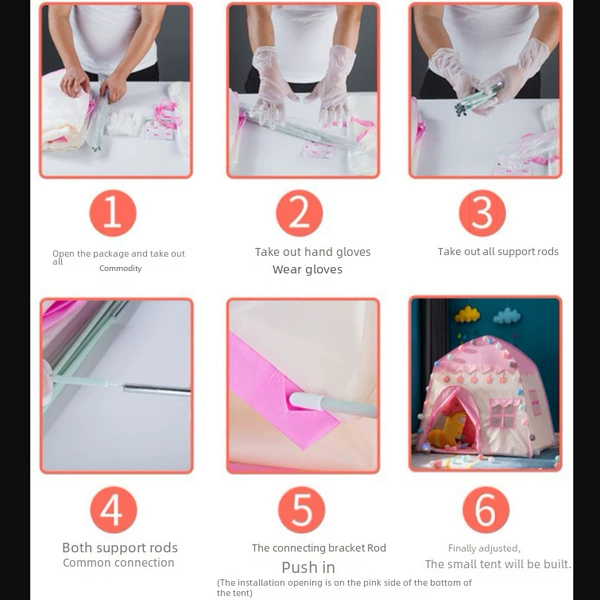 1

Open the package and take out all

Commodity

2

Take out hand gloves

Wear gloves

3

Take out all support rods

4

Both support rods

Common connection

5

The connecting bracket Rod

Push in

(The installation opening is on the pink side of the bottom of the tent)

6

Finally adjusted,

The small tent will be built.