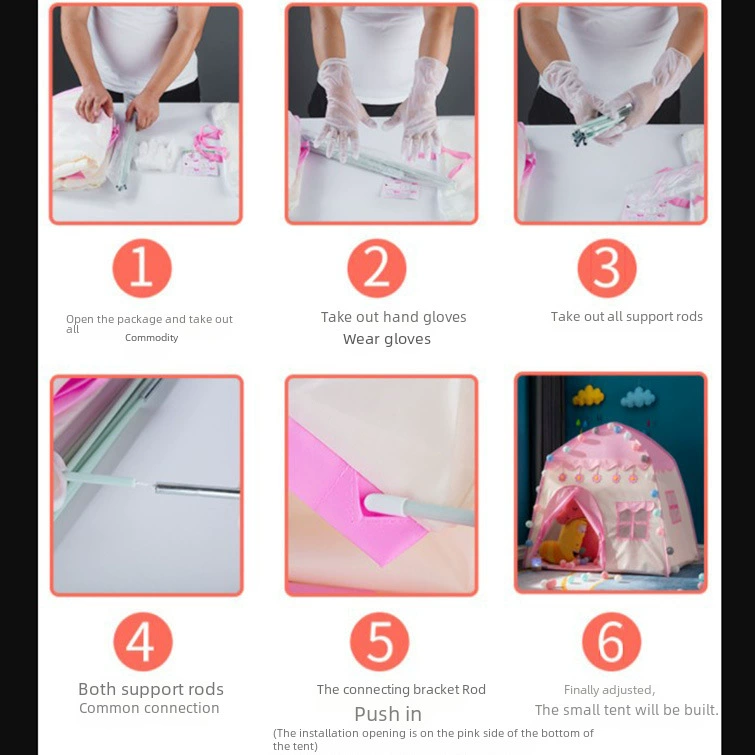 1

Open the package and take out all
Commodity

2

Take out hand gloves
Wear gloves

3

Take out all support rods

4

Both support rods
Common connection

5

The connecting bracket Rod
Push in
(The installation opening is on the pink side of the bottom of the tent)

6

Finally adjusted,
The small tent will be built.