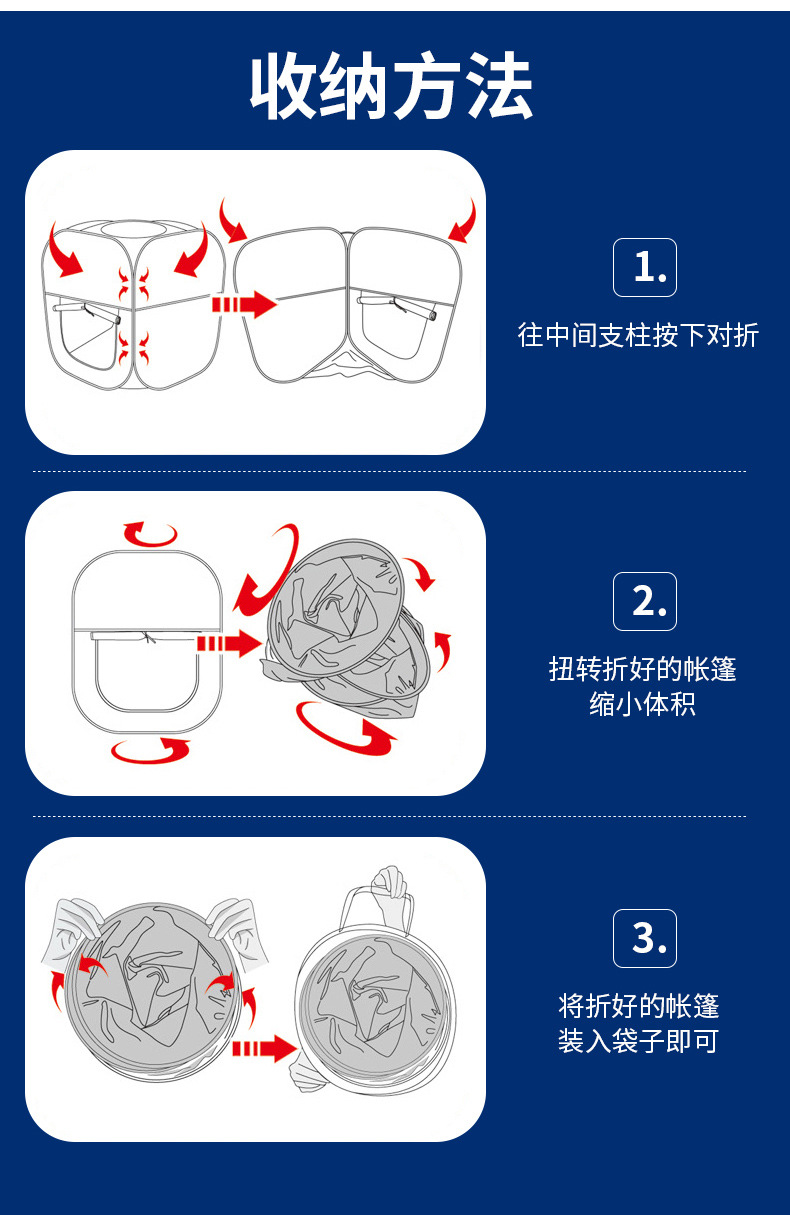 收纳方法

1.
往中间支柱按下对折

2.
扭转折好的帐篷
缩小体积

3.
将折好的帐篷
装入袋子即可