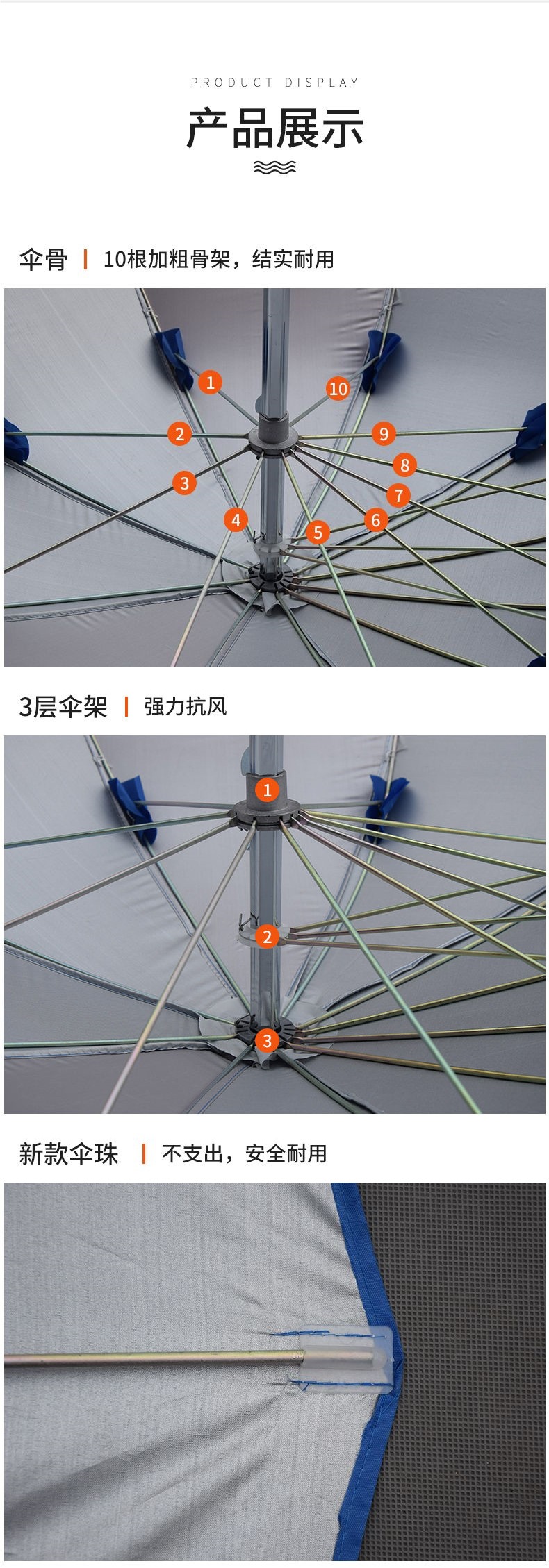 PRODUCT DISPLAY

产品展示

伞骨 | 10根加粗骨架，结实耐用

1
10
2
9
3
8
7
4
6
5

3层伞架 | 强力抗风

1
2
3

新款伞珠 | 不支出，安全耐用