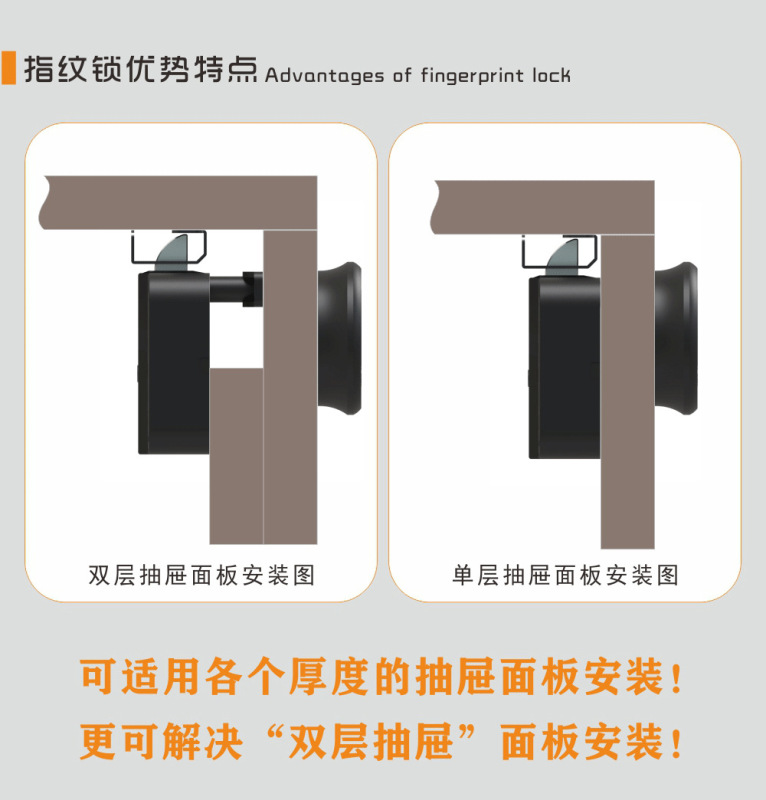 指纹锁优势特点 Advantages of fingerprint lock

双层抽屉面板安装图

单层抽屉面板安装图

可适用各个厚度的抽屉面板安装！
更可解决“双层抽屉”面板安装！