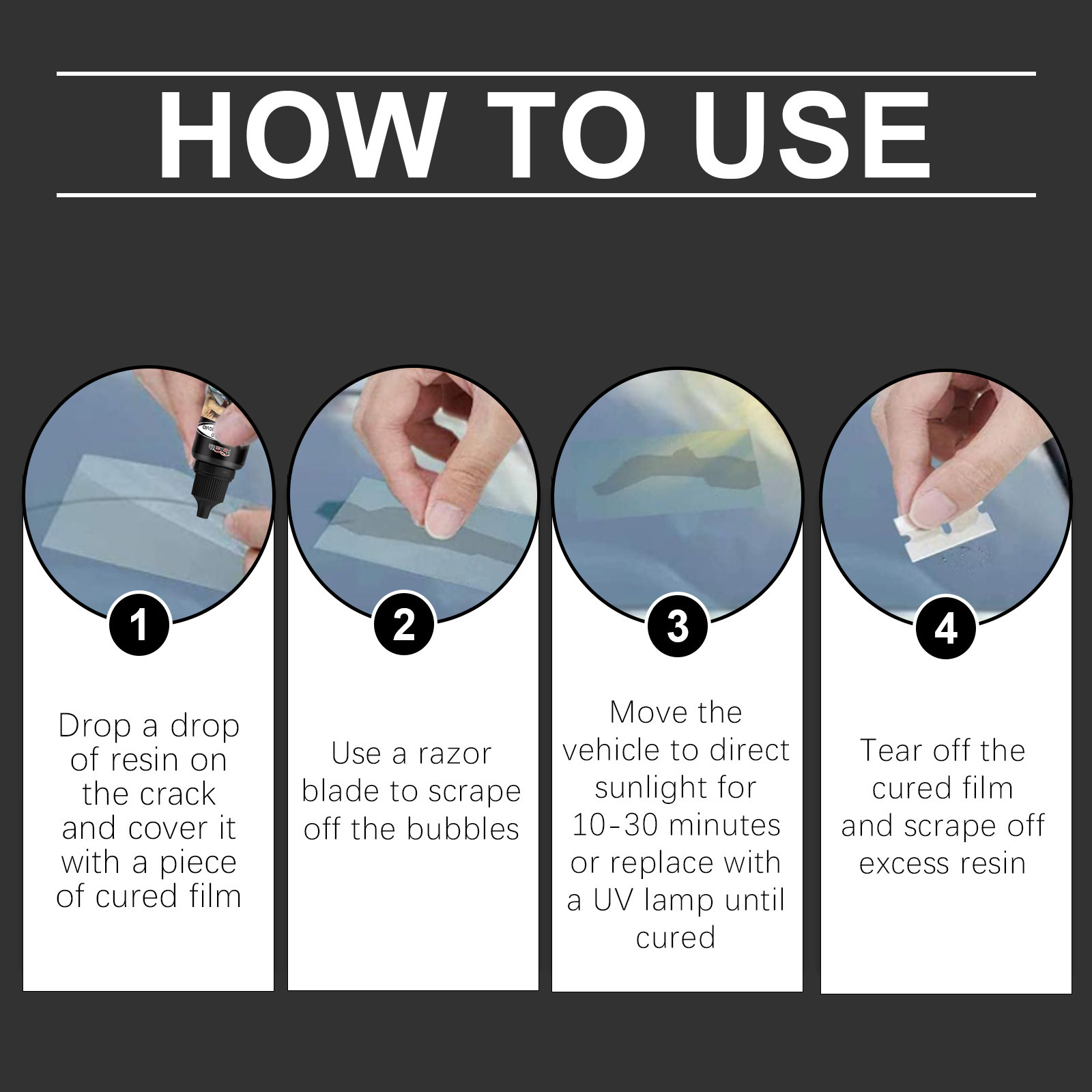 HOW TO USE

1

Drop a drop of resin on the crack and cover it with a piece of cured film

2

Use a razor blade to scrape off the bubbles

3

Move the vehicle to direct sunlight for 10-30 minutes or replace with a UV lamp until cured

4

Tear off the cured film and scrape off excess resin