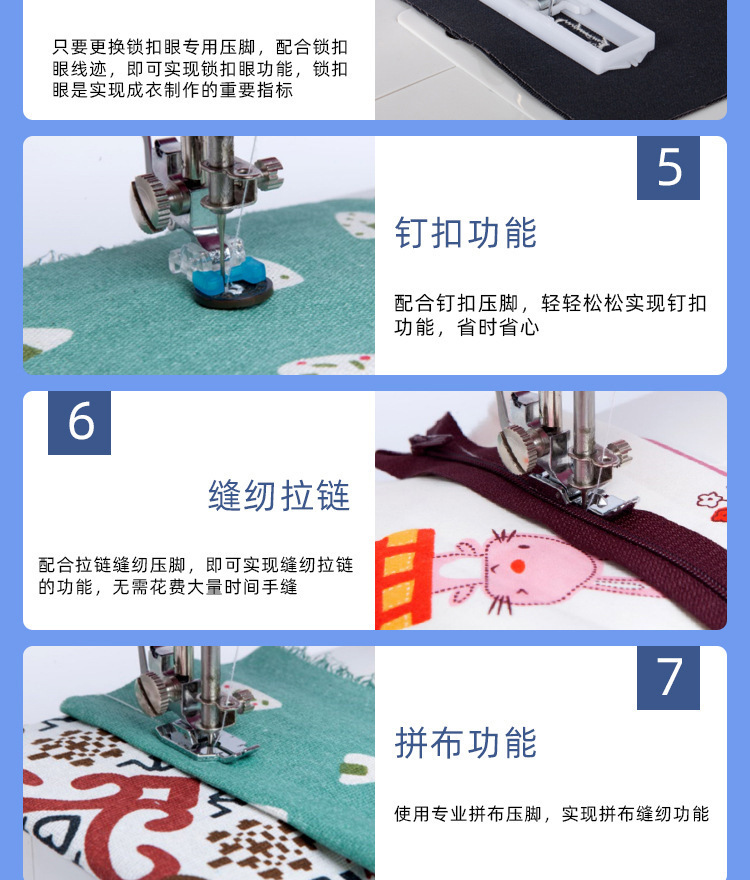 只要更换锁扣眼专用压脚，配合锁扣眼线迹，即可实现锁扣眼功能，锁扣眼是实现成衣制作的重要指标

5

钉扣功能

配合钉扣压脚，轻轻松松实现钉扣功能，省时省心

6

缝纫拉链

配合拉链缝纫压脚，即可实现缝纫拉链的功能，无需花费大量时间手缝

7

拼布功能

使用专业拼布压脚，实现拼布缝纫功能