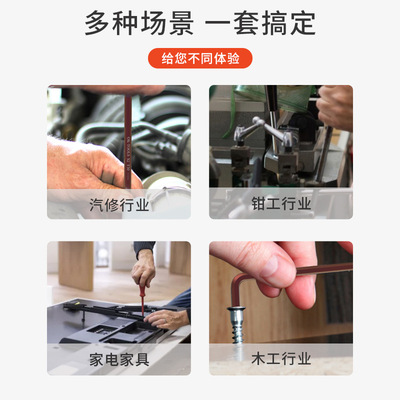 多种场景 一套搞定

给您不同体验

汽修行业

钳工行业

家电家具

木工行业