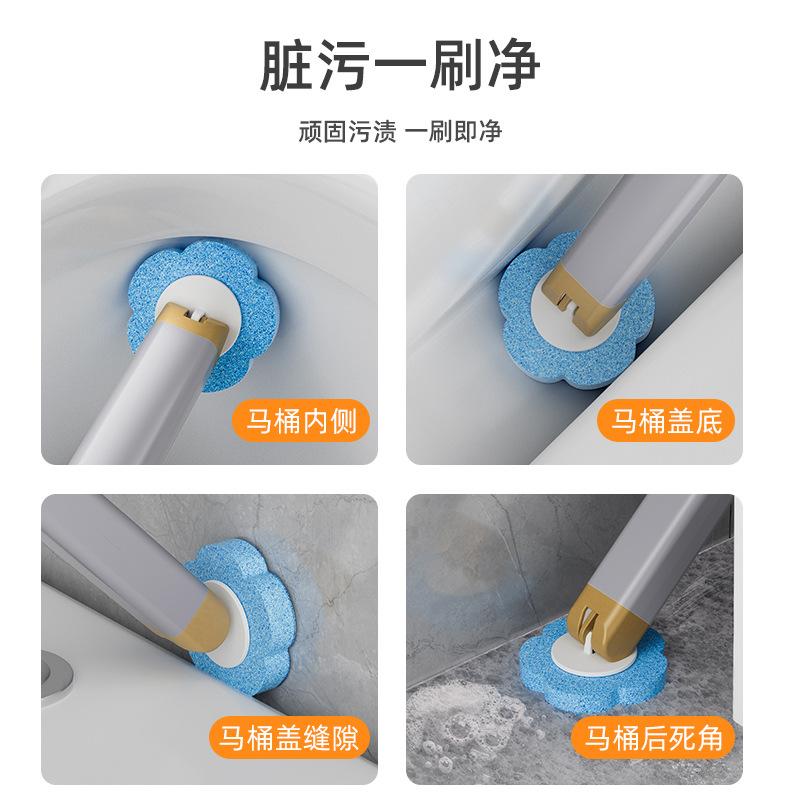 脏污一刷净

顽固污渍 一刷即净

马桶内侧

马桶盖底

马桶盖缝隙

马桶后死角