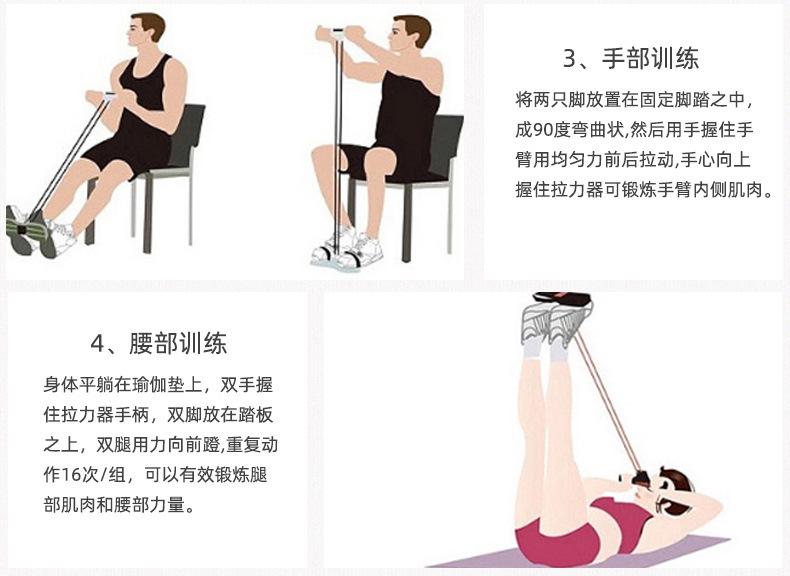 3、手部训练

将两只脚放置在固定脚踏之中，成90度弯曲状,然后用手握住手臂用均匀力前后拉动,手心向上握住拉力器可锻炼手臂内侧肌肉。

4、腰部训练

身体平躺在瑜伽垫上，双手握住拉力器手柄，双脚放在踏板之上，双腿用力向前蹬,重复动作16次/组，可以有效锻炼腿部肌肉和腰部力量。