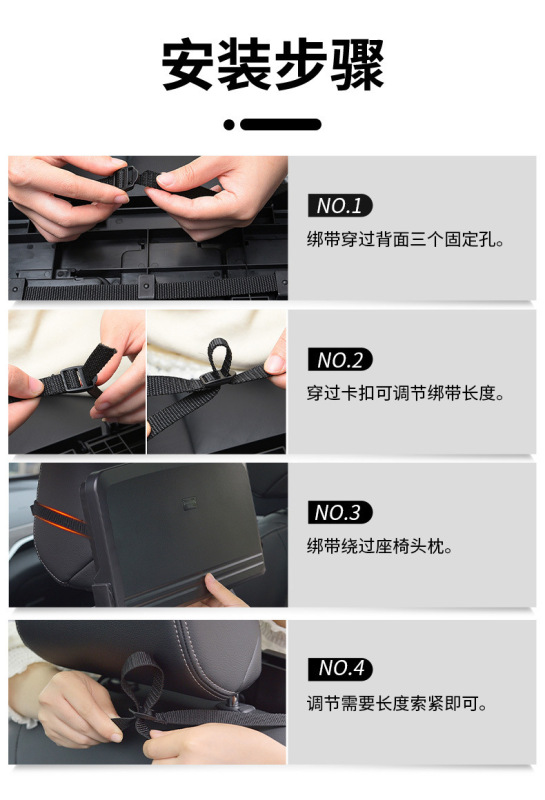 安装步骤

NO.1
绑带穿过背面三个固定孔。

NO.2
穿过卡扣可调节绑带长度。

NO.3
绑带绕过座椅头枕。

NO.4
调节需要长度索紧即可。