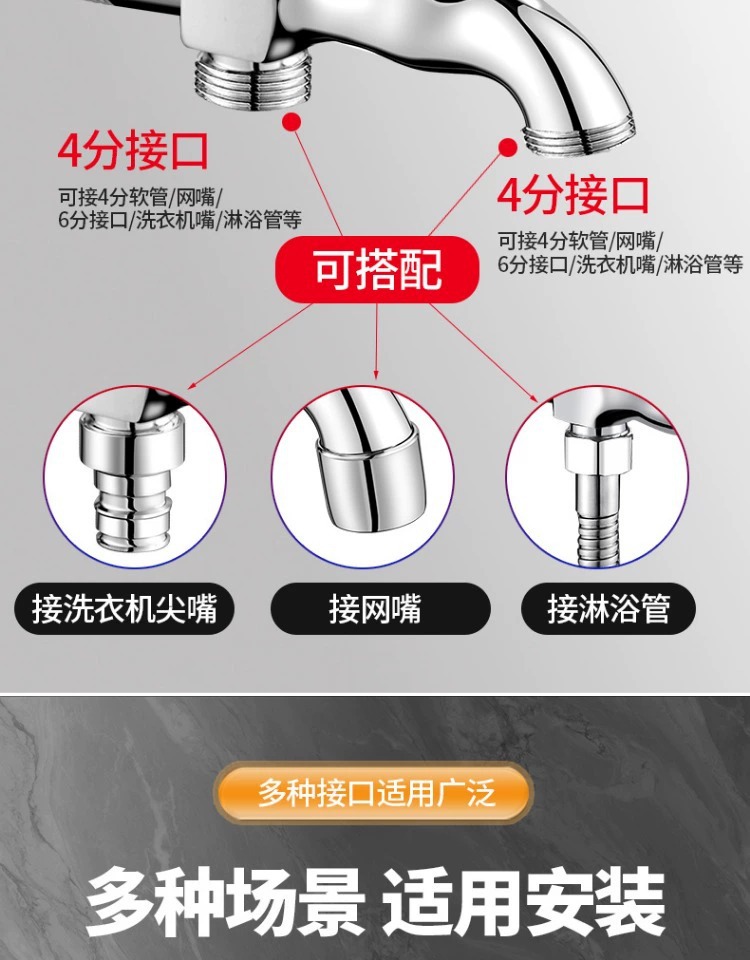 4分接口

可接4分软管/网嘴/ 6分接口/洗衣机嘴/淋浴管等

4分接口

可接4分软管/网嘴/ 6分接口/洗衣机嘴/淋浴管等

可搭配

接洗衣机尖嘴

接网嘴

接淋浴管

多种接口适用广泛

多种场景 适用安装