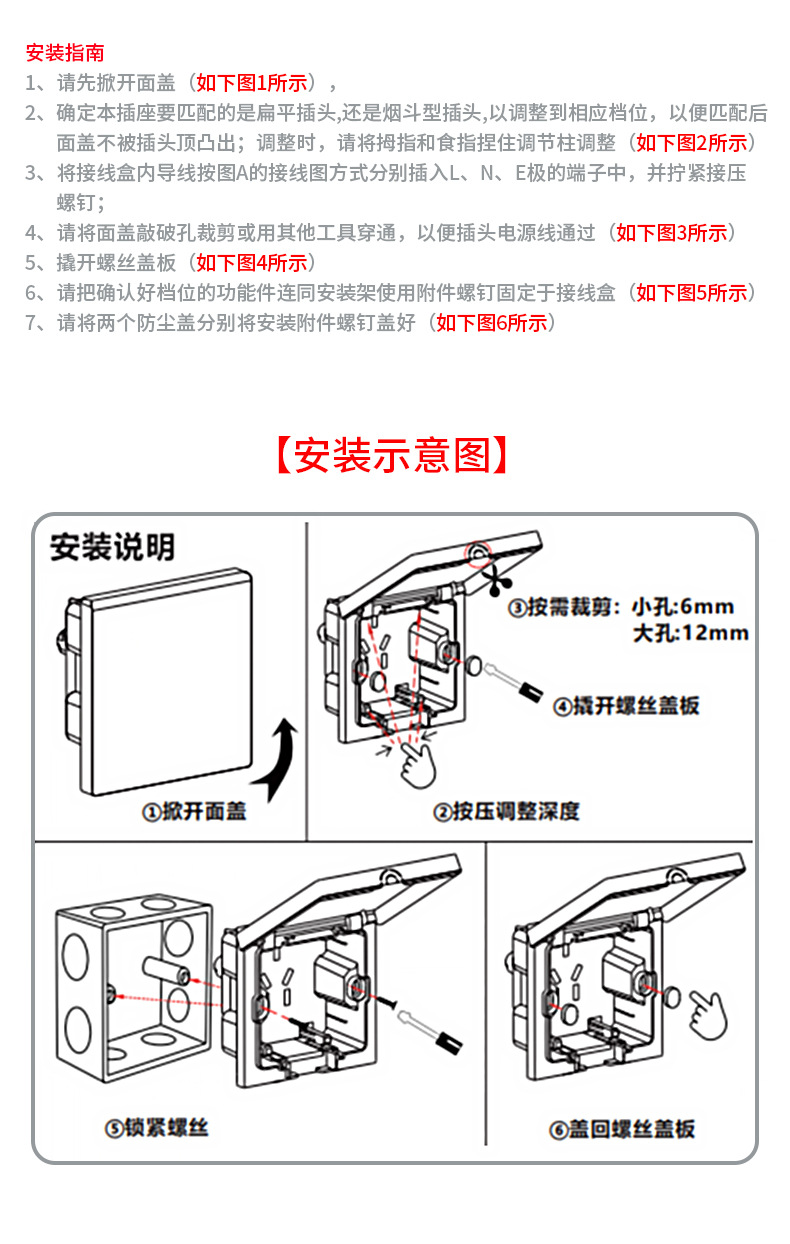 安装指南
1、请先掀开面盖（如下图1所示），
2、确定本插座要匹配的是扁平插头,还是烟斗型插头,以调整到相应档位，以便匹配后面盖不被插头顶凸出；调整时，请将拇指和食指捏住调节柱调整（如下图2所示）
3、将接线盒内导线按图A的接线图方式分别插入L、N、E极的端子中，并拧紧接压螺钉；
4、请将面盖敲破孔裁剪或用其他工具穿通，以便插头电源线通过（如下图3所示）
5、撬开螺丝盖板（如下图4所示）
6、请把确认好档位的功能件连同安装架使用附件螺钉固定于接线盒（如下图5所示）
7、请将两个防尘盖分别将安装附件螺钉盖好（如下图6所示）

【安装示意图】

安装说明

①掀开面盖

③按需裁剪：小孔:6mm
大孔:12mm

④撬开螺丝盖板

②按压调整深度

⑤锁紧螺丝

⑥盖回螺丝盖板