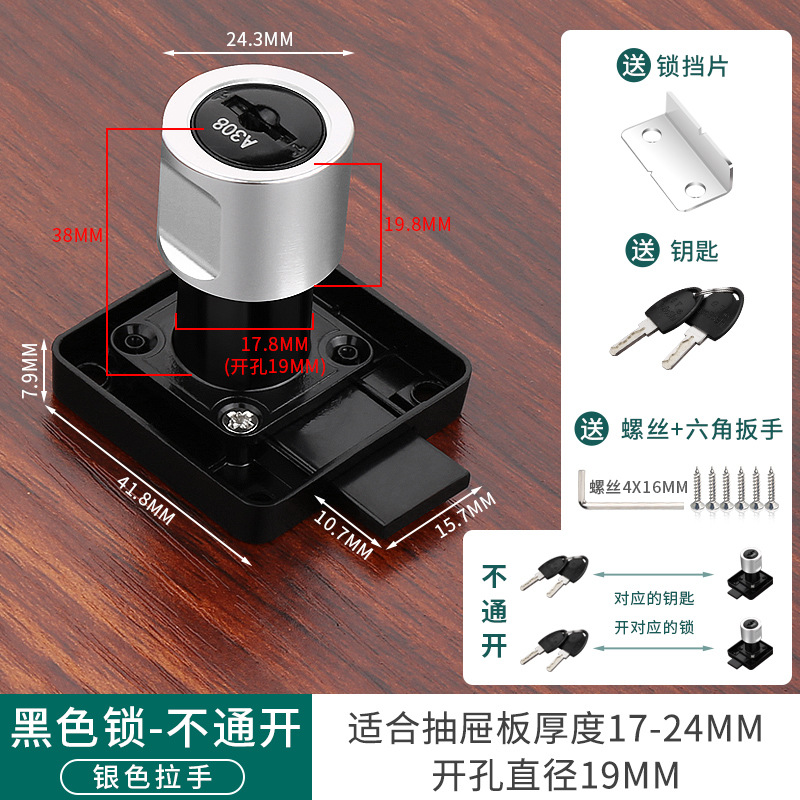 24.3MM

A308

38MM

19.8MM

17.8MM
(开孔19MM)

7.9MM

41.8MM

10.7MM

15.7MM

送 锁挡片

送 钥匙

送 螺丝+六角扳手

螺丝4X16MM

不通开

对应的钥匙

开对应的锁

黑色锁-不通开

银色拉手

适合抽屉板厚度17-24MM
开孔直径19MM