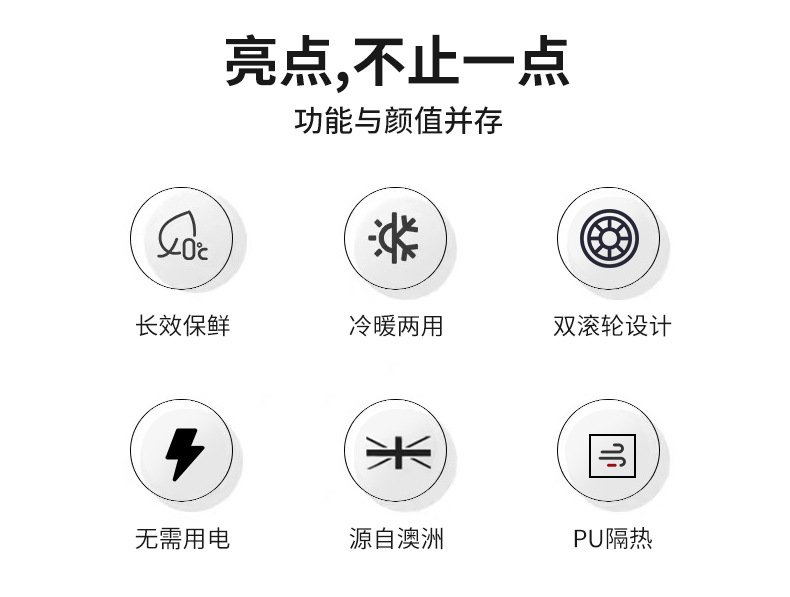 亮点,不止一点

功能与颜值并存

0°c

长效保鲜

冷暖两用

双滚轮设计

无需用电

源自澳洲

PU隔热