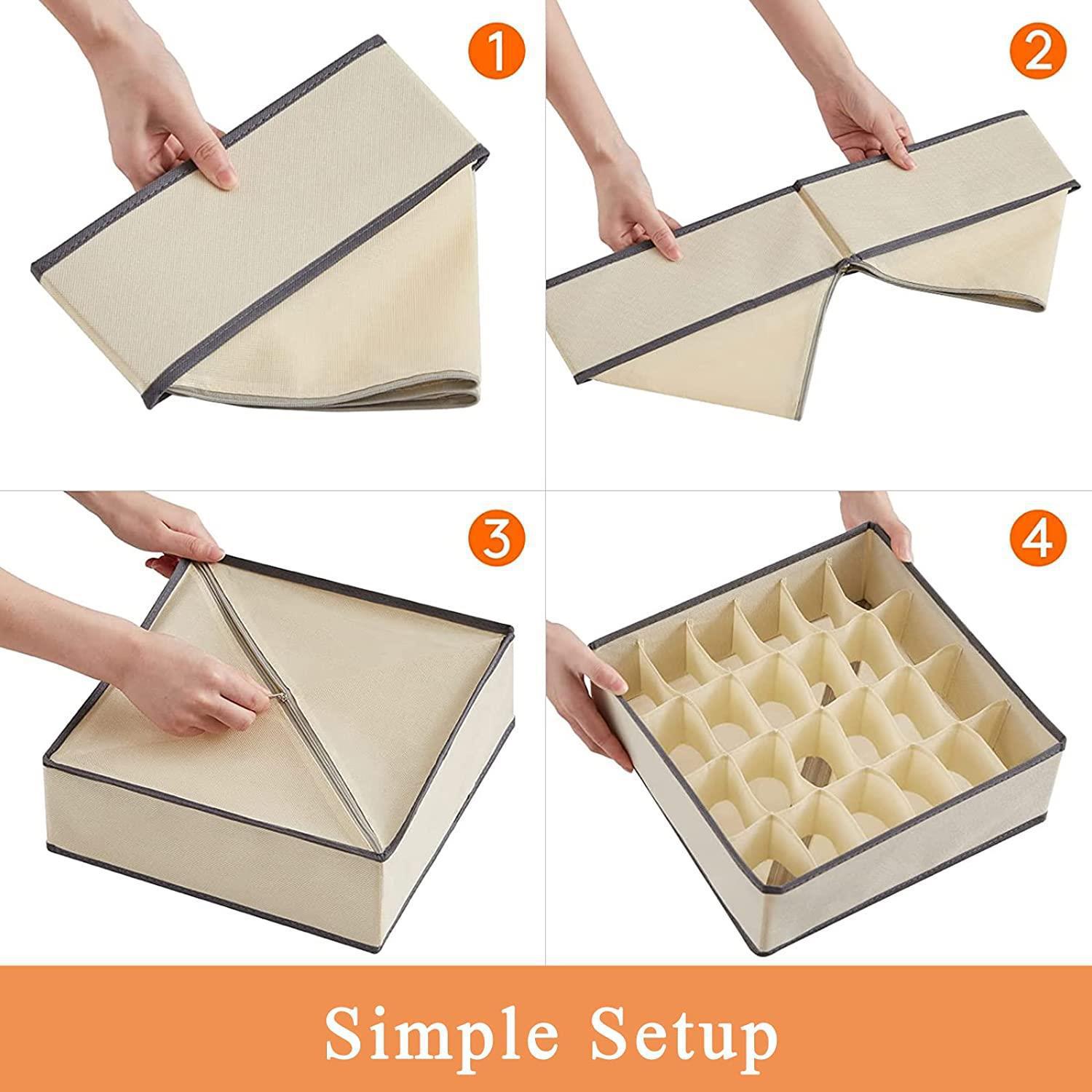 1

2

3

4

Simple Setup