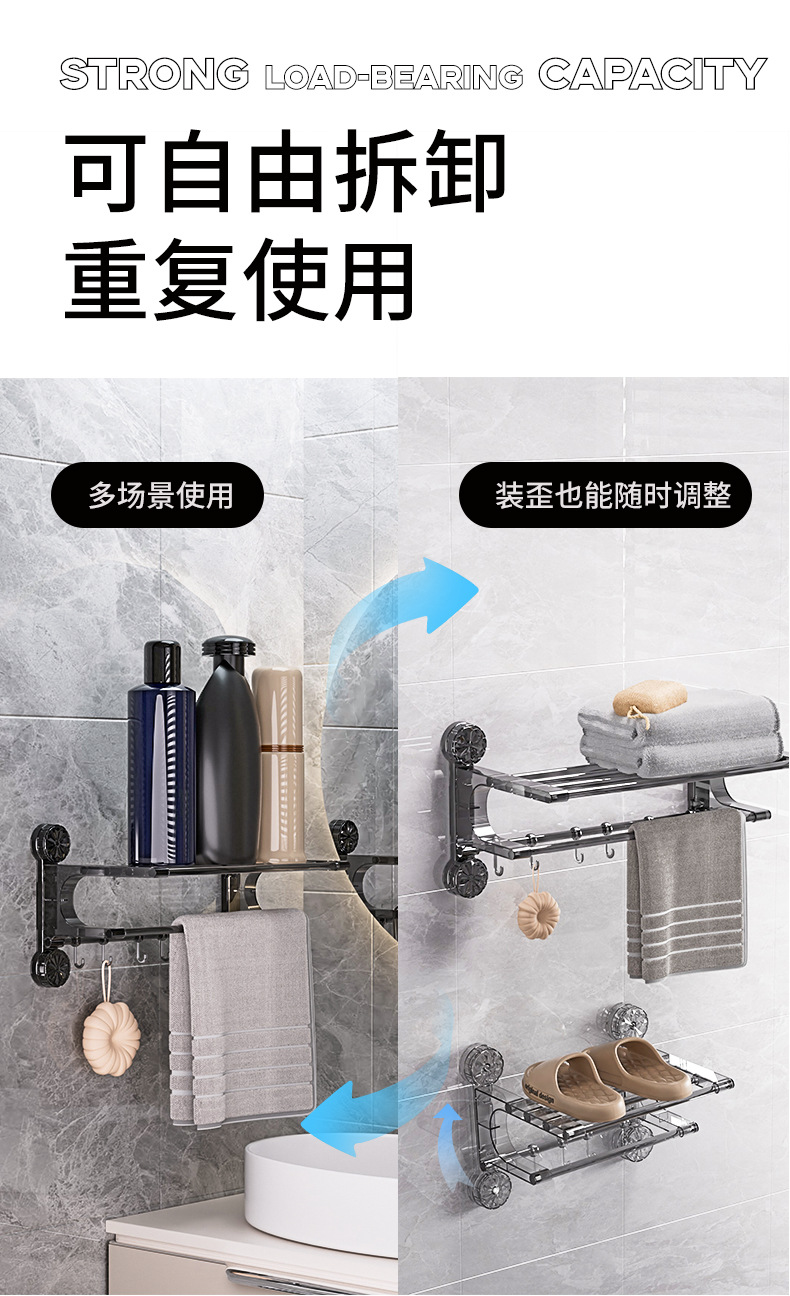 STRONG LOAD-BEARING CAPACITY

可自由拆卸
重复使用

多场景使用

装歪也能随时调整