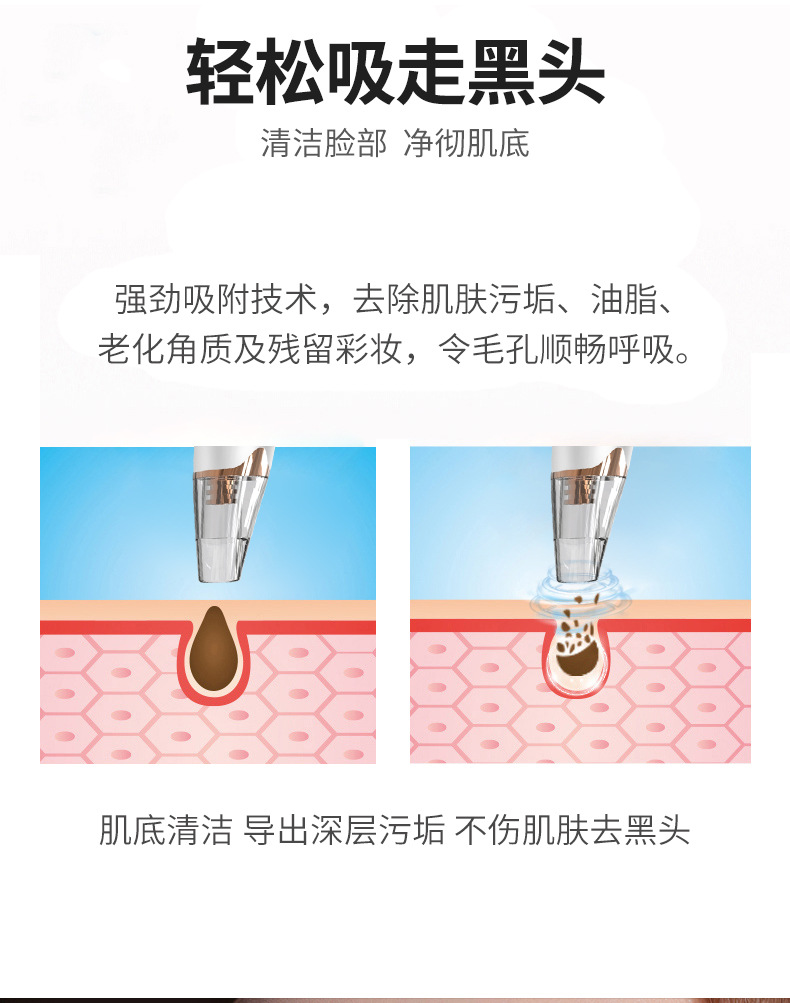 轻松吸走黑头

清洁脸部 净彻肌底

强劲吸附技术，去除肌肤污垢、油脂、老化角质及残留彩妆，令毛孔顺畅呼吸。

肌底清洁 导出深层污垢 不伤肌肤去黑头