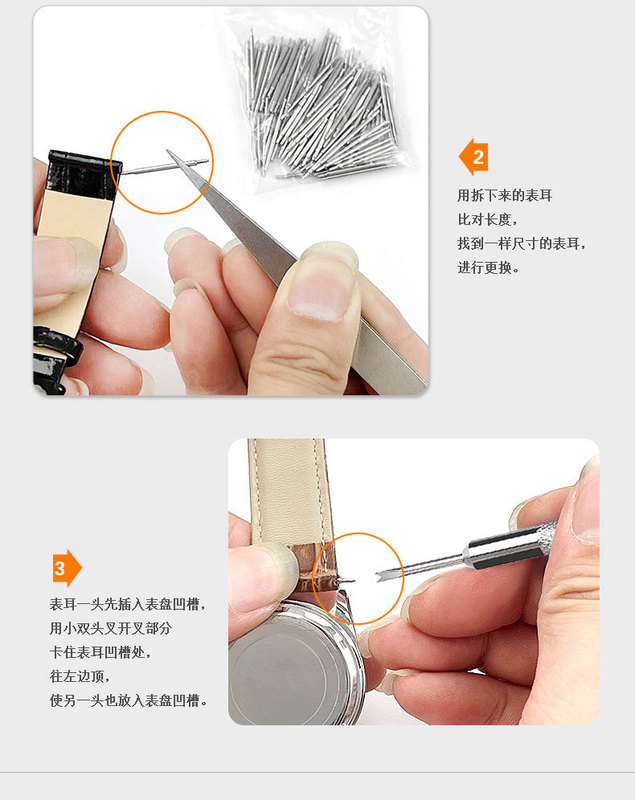 2

用拆下来的表耳
比对长度，
找到一样尺寸的表耳，
进行更换。

3

表耳一头先插入表盘凹槽，
用小双头叉开叉部分
卡住表耳凹槽处，
往左边顶，
使另一头也放入表盘凹槽。