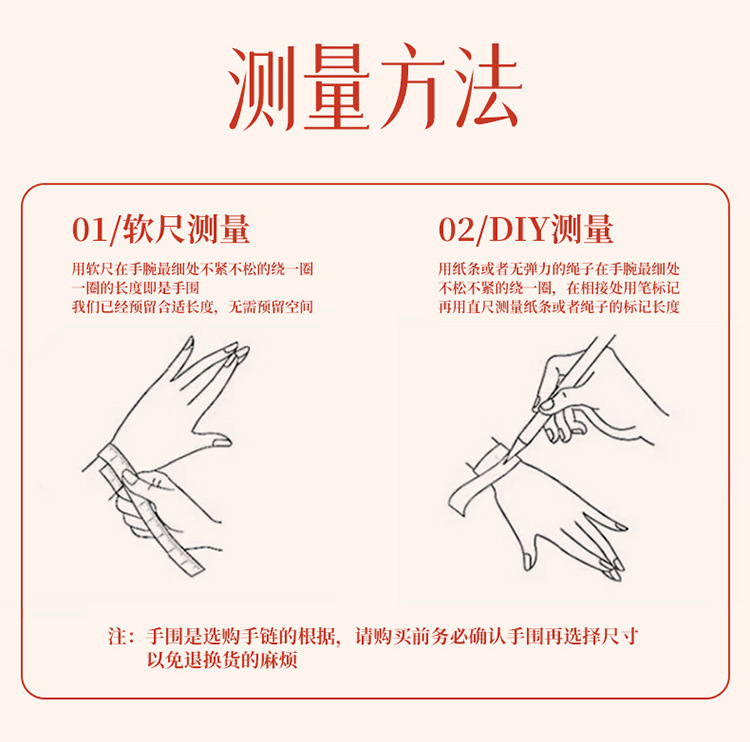 测量方法

01/软尺测量

用软尺在手腕最细处不紧不松的绕一圈
一圈的长度即是手围
我们已经预留合适长度，无需预留空间

02/DIY测量

用纸条或者无弹力的绳子在手腕最细处
不松不紧的绕一圈，在相接处用笔标记
再用直尺测量纸条或者绳子的标记长度

注：手围是选购手链的根据，请购买前务必确认手围再选择尺寸
以免退换货的麻烦