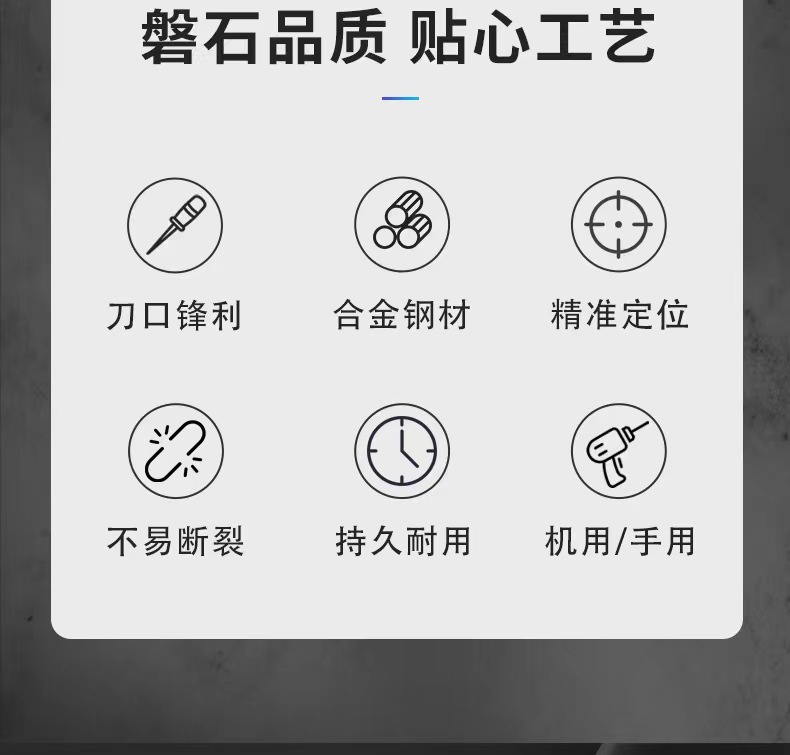 磐石品质 贴心工艺

刀口锋利

合金钢材

精准定位

不易断裂

持久耐用

机用/手用