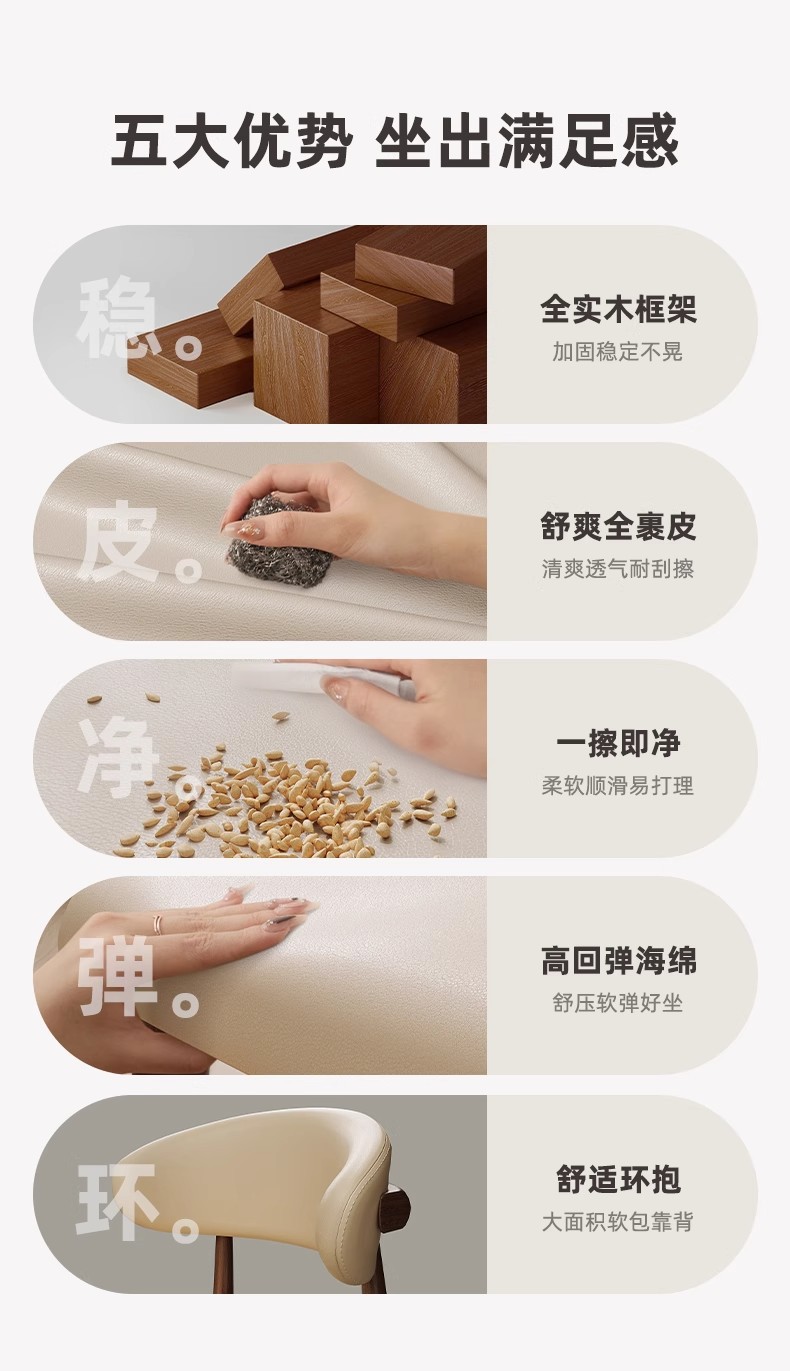 五大优势 坐出满足感

稳。

全实木框架

加固稳定不晃

皮。

舒爽全裹皮

清爽透气耐刮擦

净。

一擦即净

柔软顺滑易打理

弹。

高回弹海绵

舒压软弹好坐

环。

舒适环抱

大面积软包靠背