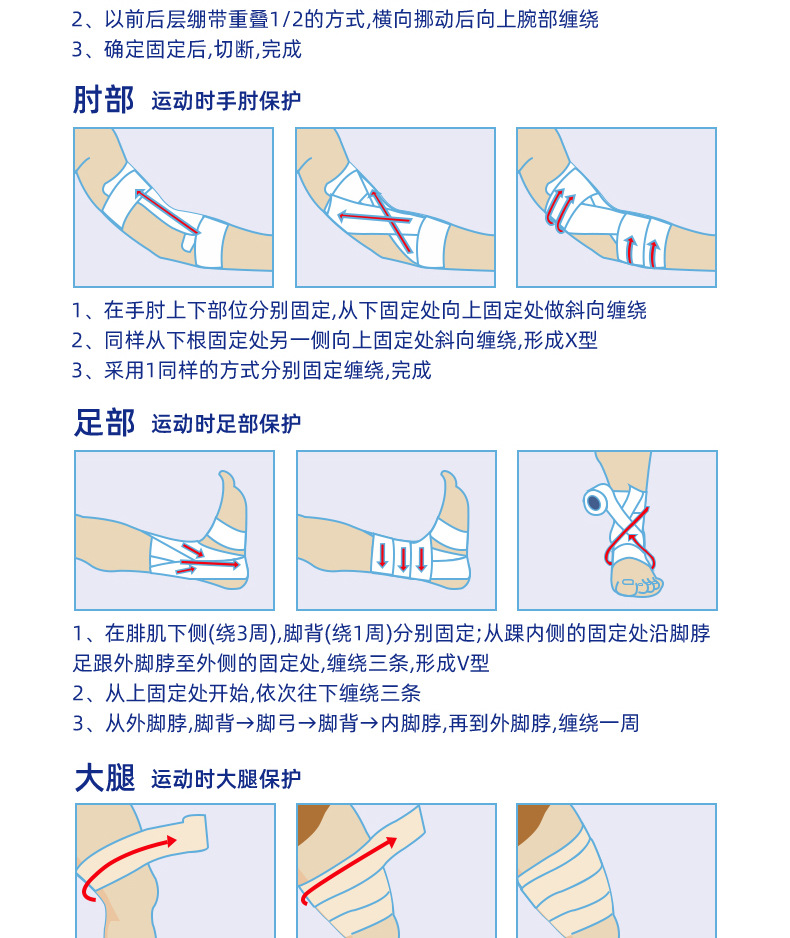 2、以前后层绷带重叠1/2的方式,横向挪动后向上腕部缠绕
3、确定固定后,切断,完成

肘部 运动时手肘保护

1、在手肘上下部位分别固定,从下固定处向上固定处做斜向缠绕
2、同样从下根固定处另一侧向上固定处斜向缠绕,形成X型
3、采用1同样的方式分别固定缠绕,完成

足部 运动时足部保护

1、在腓肌下侧(绕3周),脚背(绕1周)分别固定;从踝内侧的固定处沿脚脖足跟外脚脖至外侧的固定处,缠绕三条,形成V型
2、从上固定处开始,依次往下缠绕三条
3、从外脚脖,脚背→脚弓→脚背→内脚脖,再到外脚脖,缠绕一周

大腿 运动时大腿保护