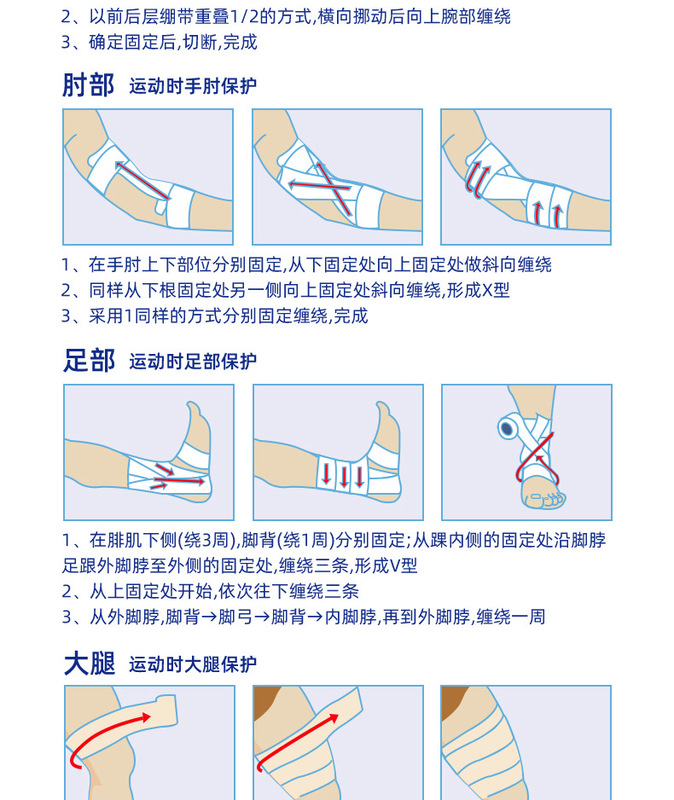 2、以前后层绷带重叠1/2的方式,横向挪动后向上腕部缠绕
3、确定固定后,切断,完成

肘部 运动时手肘保护

1、在手肘上下部位分别固定,从下固定处向上固定处做斜向缠绕
2、同样从下根固定处另一侧向上固定处斜向缠绕,形成X型
3、采用1同样的方式分别固定缠绕,完成

足部 运动时足部保护

1、在腓肌下侧(绕3周),脚背(绕1周)分别固定;从踝内侧的固定处沿脚脖足跟外脚脖至外侧的固定处,缠绕三条,形成V型
2、从上固定处开始,依次往下缠绕三条
3、从外脚脖,脚背→脚弓→脚背→内脚脖,再到外脚脖,缠绕一周

大腿 运动时大腿保护