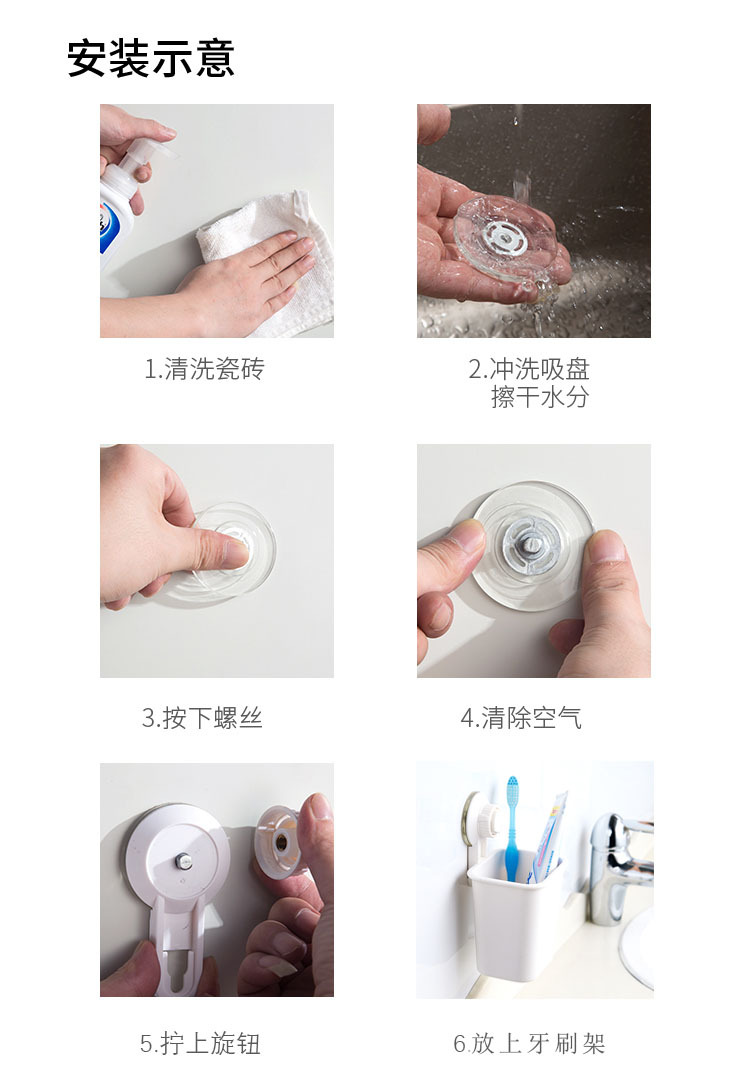 安装示意

1.清洗瓷砖

2.冲洗吸盘
擦干水分

3.按下螺丝

4.清除空气

5.拧上旋钮

6.放上牙刷架