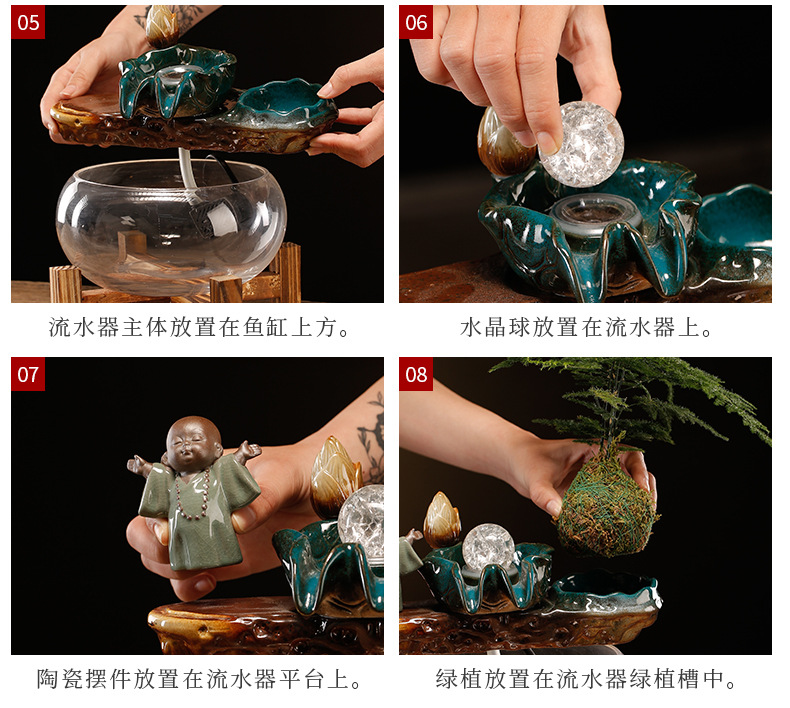 05

流水器主体放置在鱼缸上方。

06

水晶球放置在流水器上。

07

陶瓷摆件放置在流水器平台上。

08

绿植放置在流水器绿植槽中。