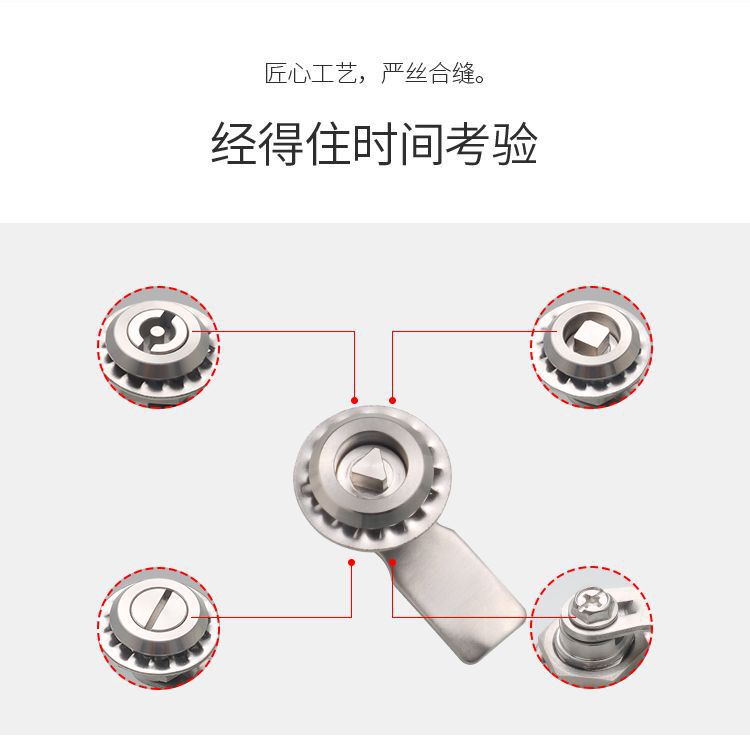 匠心工艺，严丝合缝。

经得住时间考验