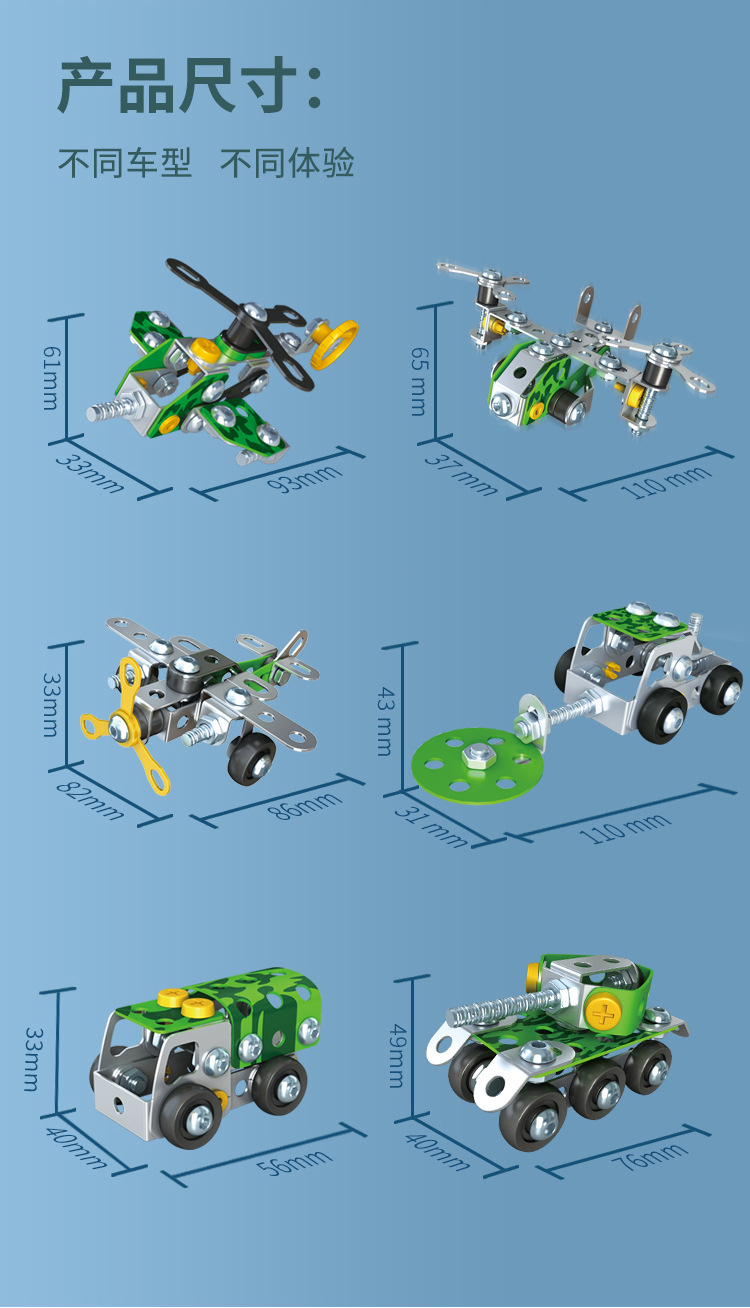 产品尺寸：

不同车型　不同体验

61mm
33mm
93mm

65 mm
37 mm
110 mm

33mm
82mm
86mm

43 mm
31 mm
110 mm

33mm
40mm
56mm

49mm
40mm
76mm