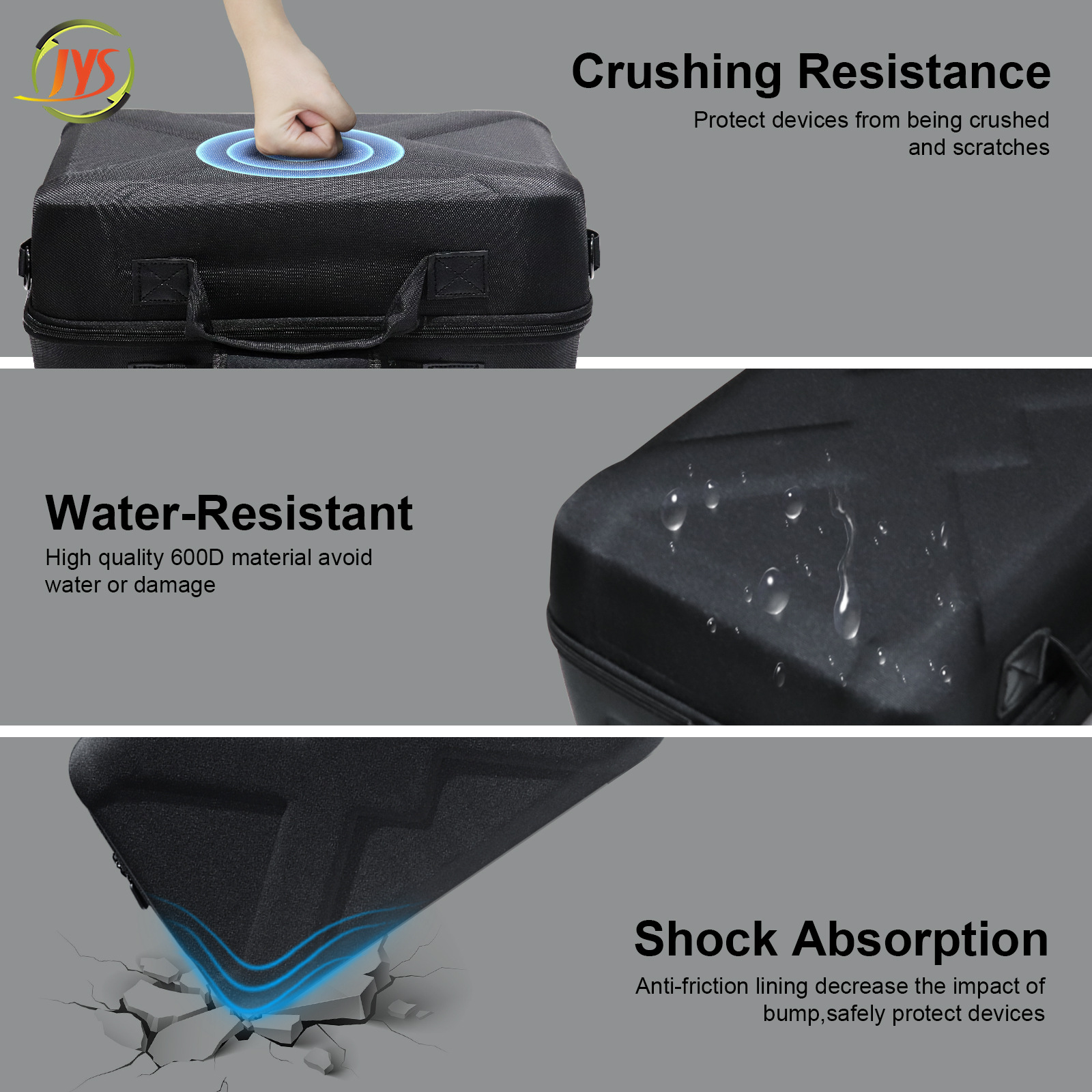 JYS

Crushing Resistance
Protect devices from being crushed and scratches

Water-Resistant
High quality 600D material avoid water or damage

Shock Absorption
Anti-friction lining decrease the impact of bump,safely protect devices