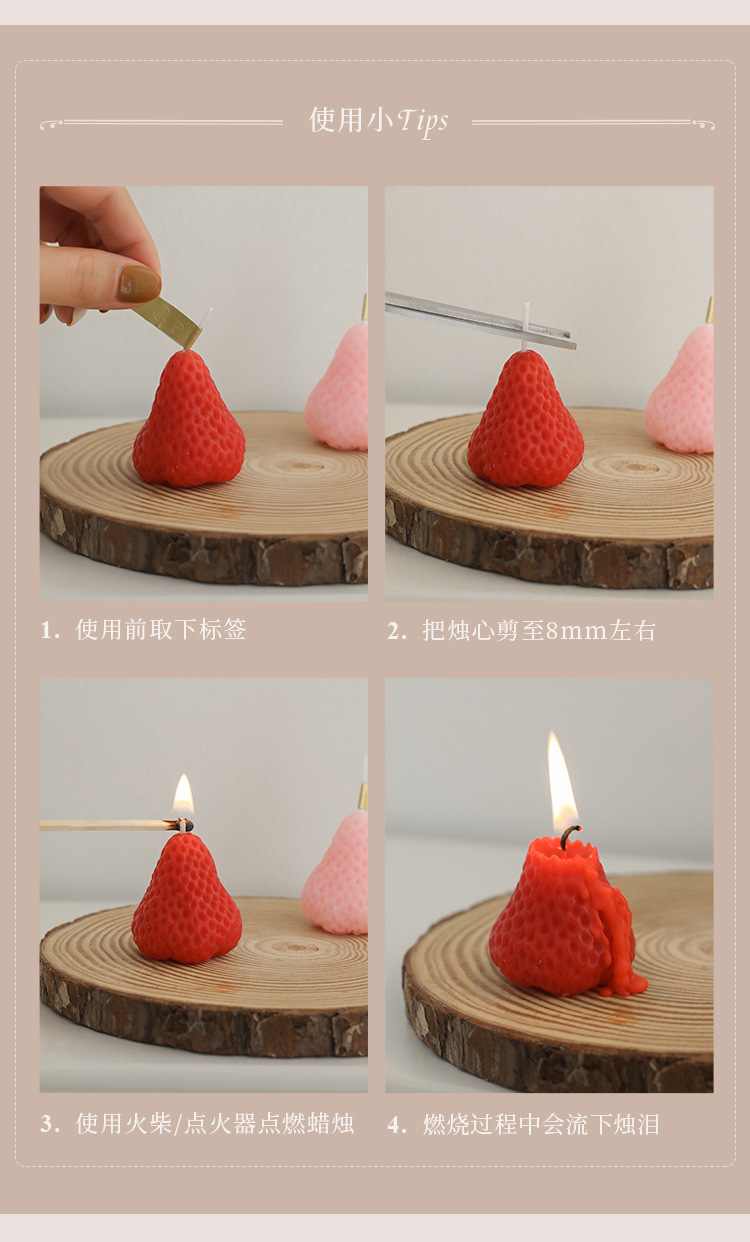 使用小Tips

1. 使用前取下标签

2. 把烛心剪至8mm左右

3. 使用火柴/点火器点燃蜡烛

4. 燃烧过程中会流下烛泪