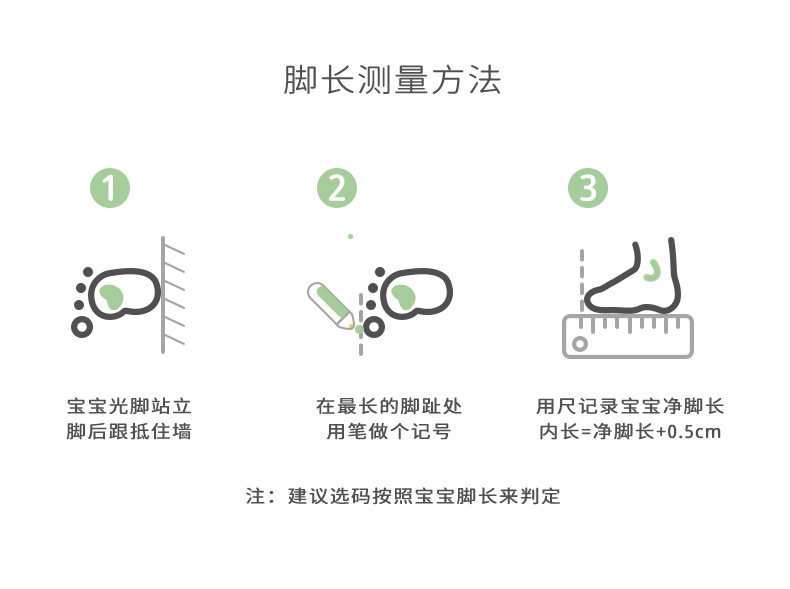 脚长测量方法

1

宝宝光脚站立
脚后跟抵住墙

2

在最长的脚趾处
用笔做个记号

3

用尺记录宝宝净脚长
内长=净脚长+0.5cm

注：建议选码按照宝宝脚长来判定