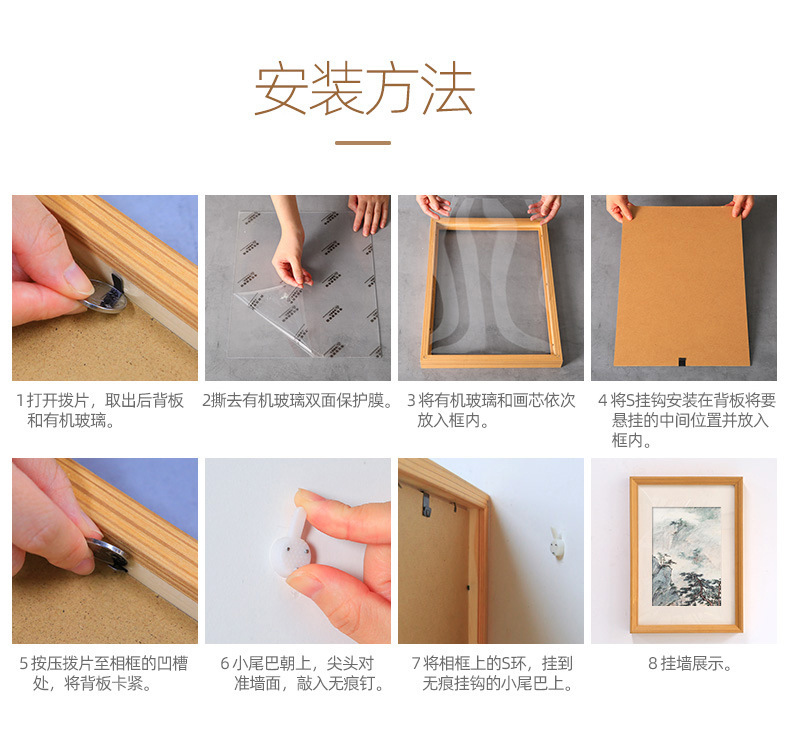 安装方法

1 打开拨片，取出后背板和有机玻璃。

2撕去有机玻璃双面保护膜。

3 将有机玻璃和画芯依次放入框内。

4 将S挂钩安装在背板将要悬挂的中间位置并放入框内。

5 按压拨片至相框的凹槽处，将背板卡紧。

6 小尾巴朝上，尖头对准墙面，敲入无痕钉。

7 将相框上的S环，挂到无痕挂钩的小尾巴上。

8 挂墙展示。