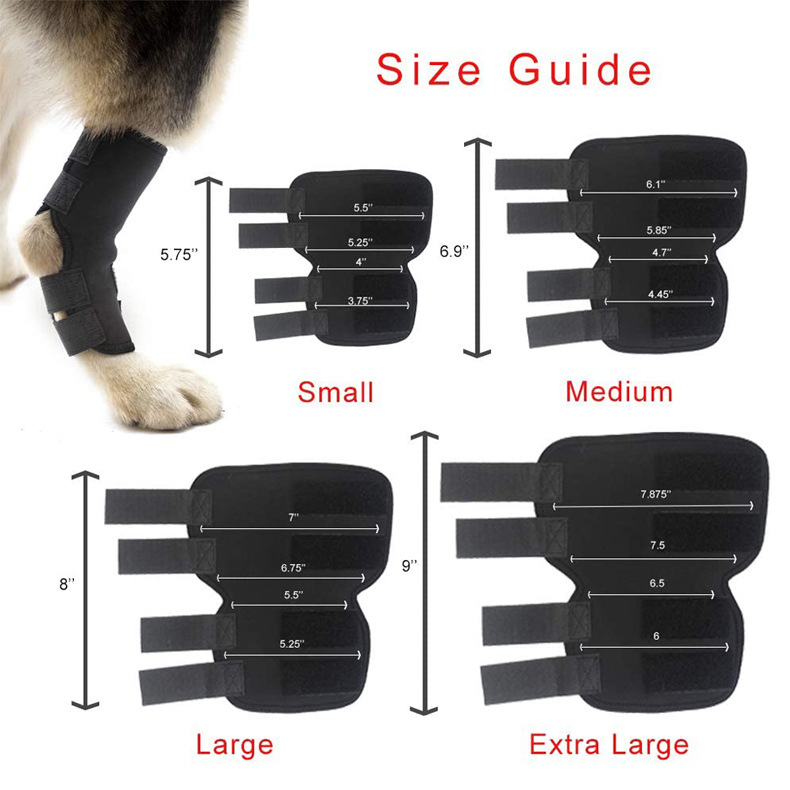 Size Guide

5.75''
5.5''
5.25''
4''
3.75''
Small

6.9''
6.1''
5.85''
4.7''
4.45''
Medium

8''
7''
6.75''
5.5''
5.25''
Large

9''
7.875''
7.5
6.5
6
Extra Large