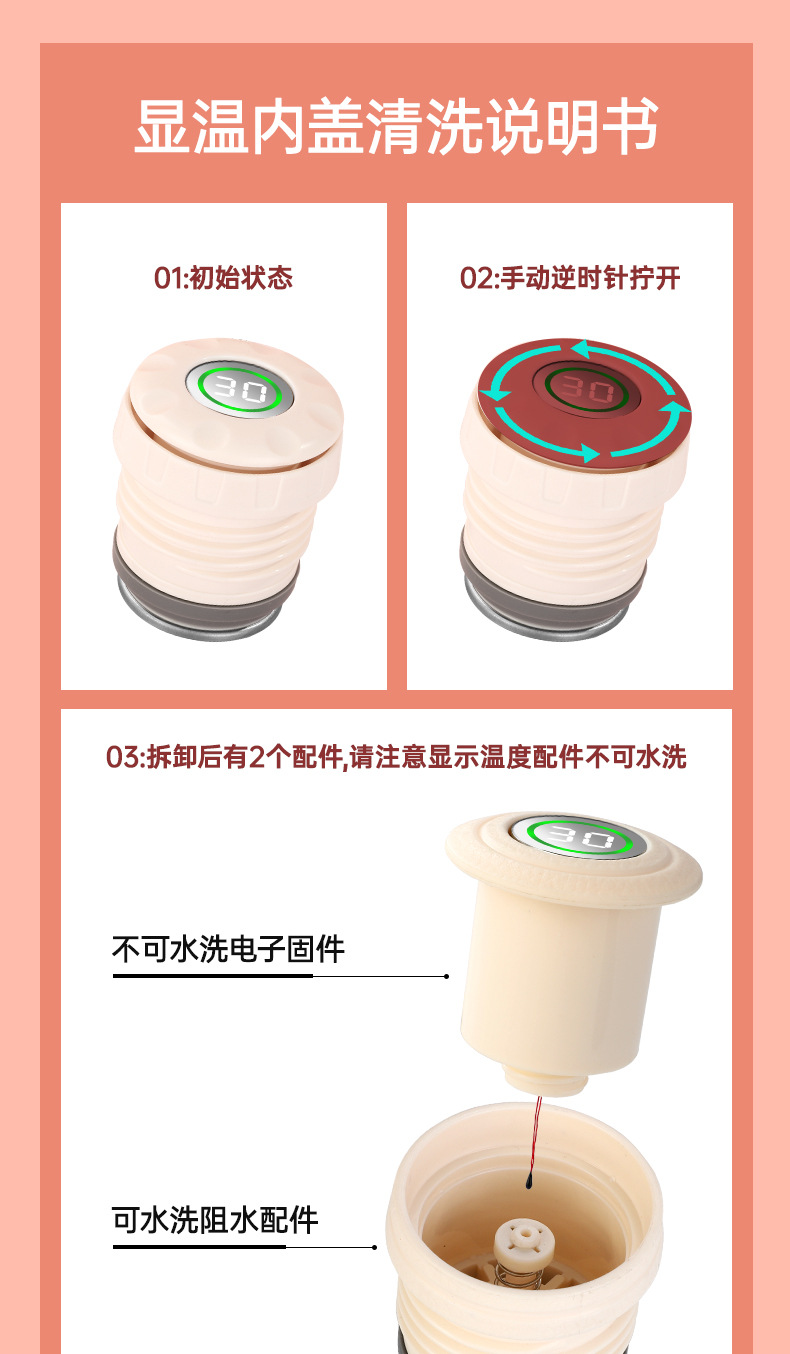 显温内盖清洗说明书

01:初始状态

30

02:手动逆时针拧开

30

03:拆卸后有2个配件,请注意显示温度配件不可水洗

30

不可水洗电子固件

可水洗阻水配件