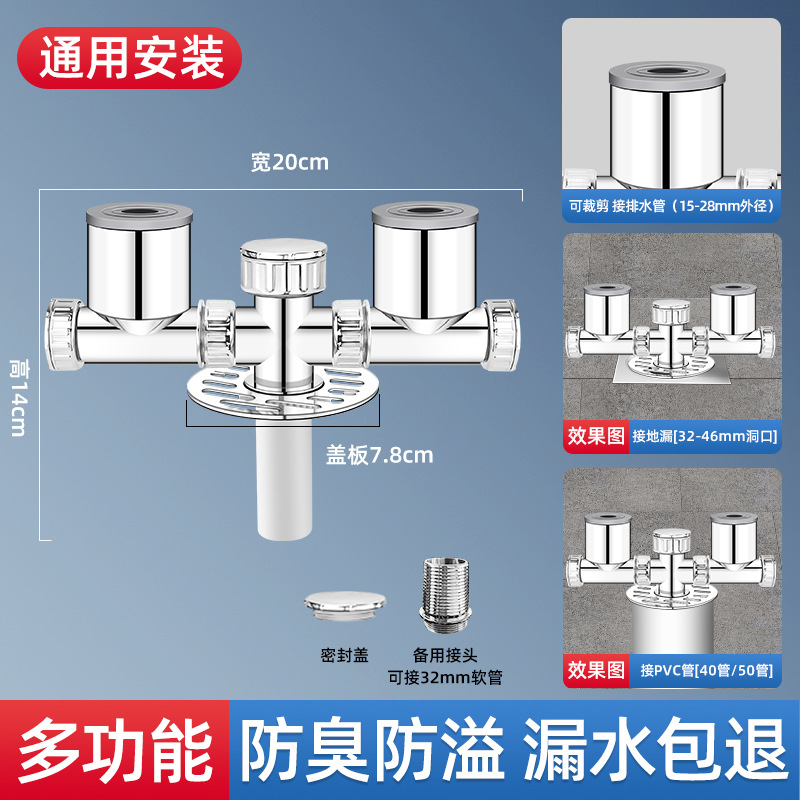 通用安装

宽20cm

高14cm

盖板7.8cm

密封盖

备用接头
可接32mm软管

可裁剪 接排水管（15-28mm外径）

效果图 接地漏[32-46mm洞口]

效果图 接PVC管[40管/50管]

多功能 防臭防溢 漏水包退