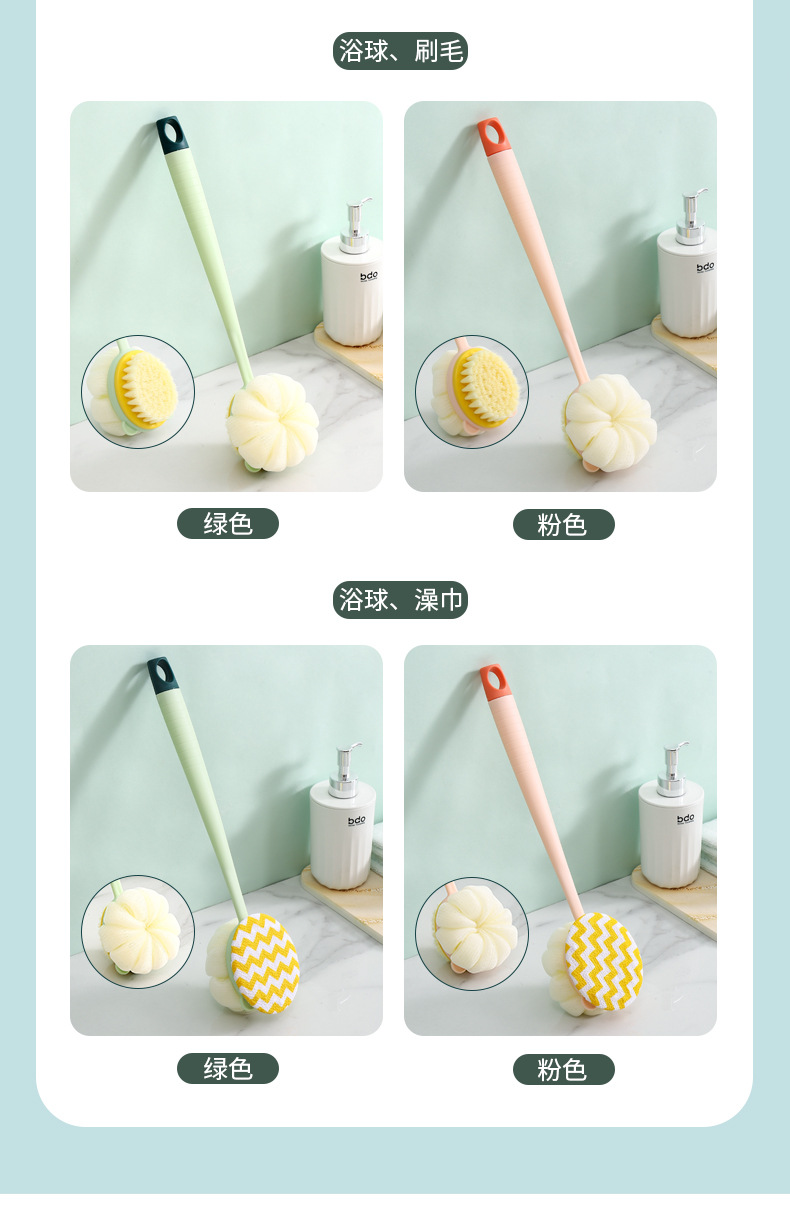 浴球、刷毛

bdo

bdo

绿色

粉色

浴球、澡巾

bdo

bdo

绿色

粉色