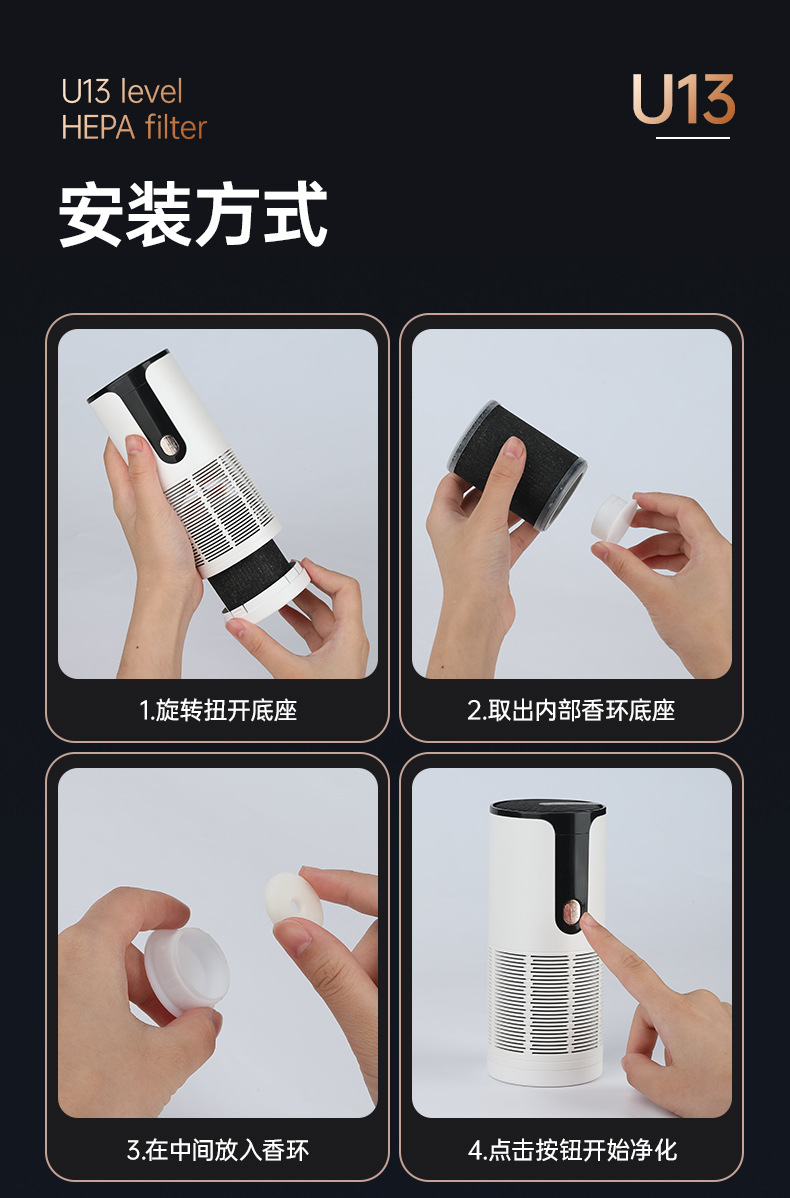 U13 level
HEPA filter

U13

安装方式

1.旋转扭开底座

2.取出内部香环底座

3.在中间放入香环

4.点击按钮开始净化