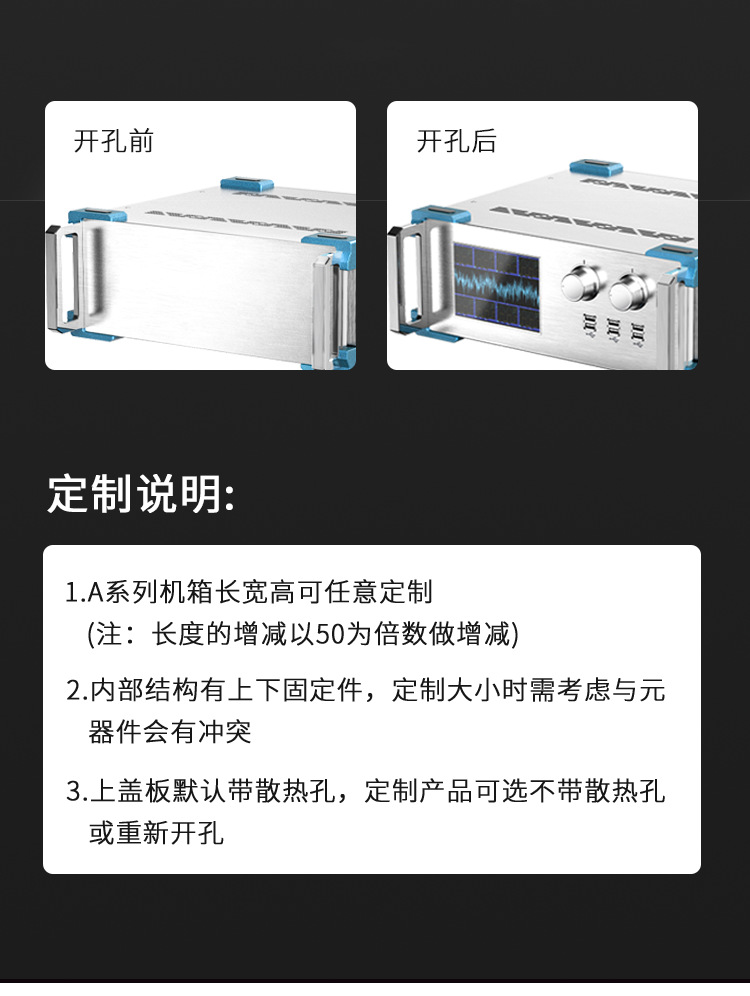 开孔前

开孔后

定制说明:

1.A系列机箱长宽高可任意定制
(注：长度的增减以50为倍数做增减)

2.内部结构有上下固定件，定制大小时需考虑与元器件会有冲突

3.上盖板默认带散热孔，定制产品可选不带散热孔或重新开孔